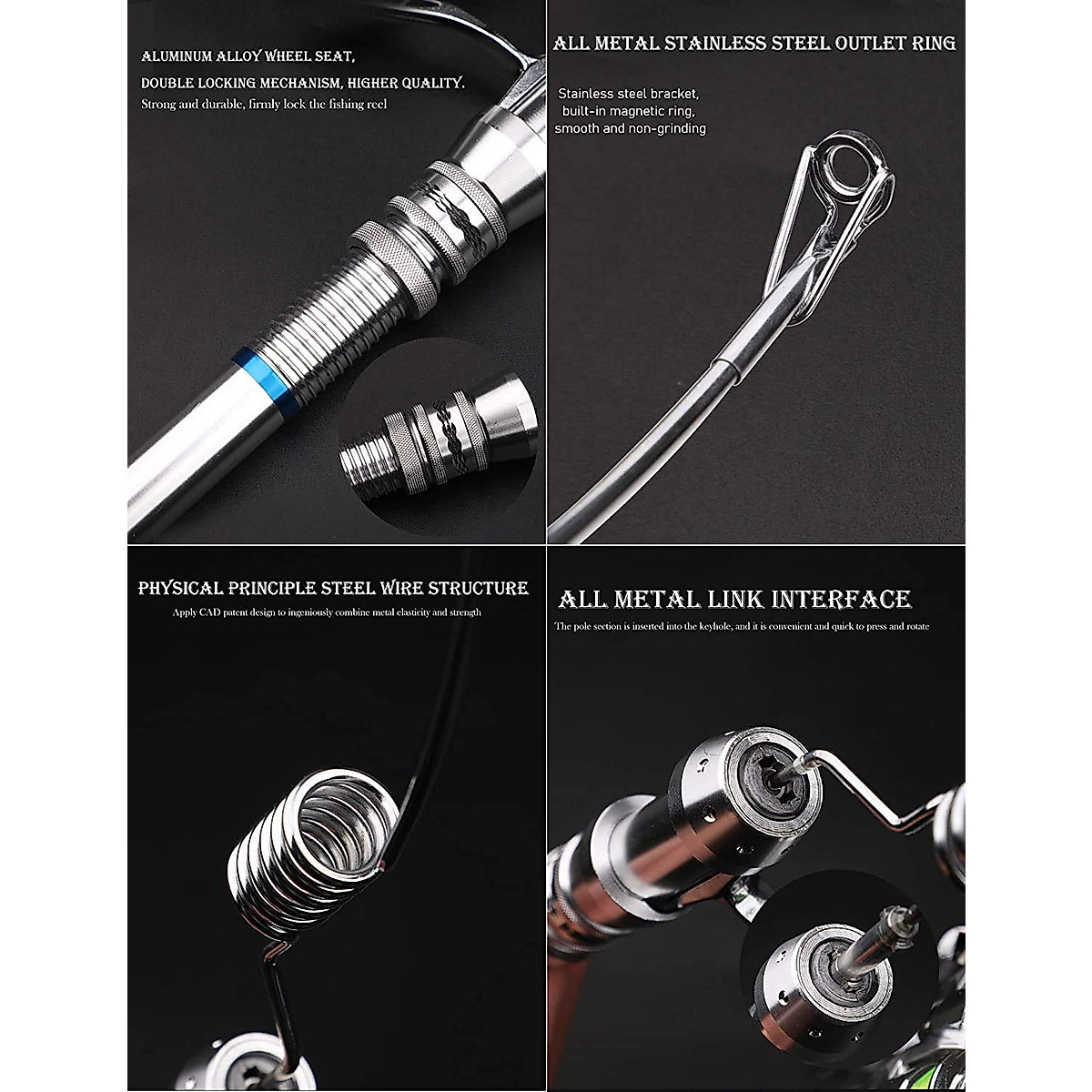 ALUMINUM ALLOY WHEEL SEAT,
DOUBLE LOCKING MECHANISM, HIGHER QUALITY.
Strong and durable, firmly lock the fishing reel

ALL METAL STAINLESS STEEL OUTLET RING
Stainless steel bracket, built-in magnetic ring, smooth and non-grinding

PHYSICAL PRINCIPLE STEEL WIRE STRUCTURE
Apply CAD patent design to ingeniously combine metal elasticity and strength

ALL METAL LINK INTERFACE
The pole section is inserted into the keyhole, and it is convenient and quick to press and rotate