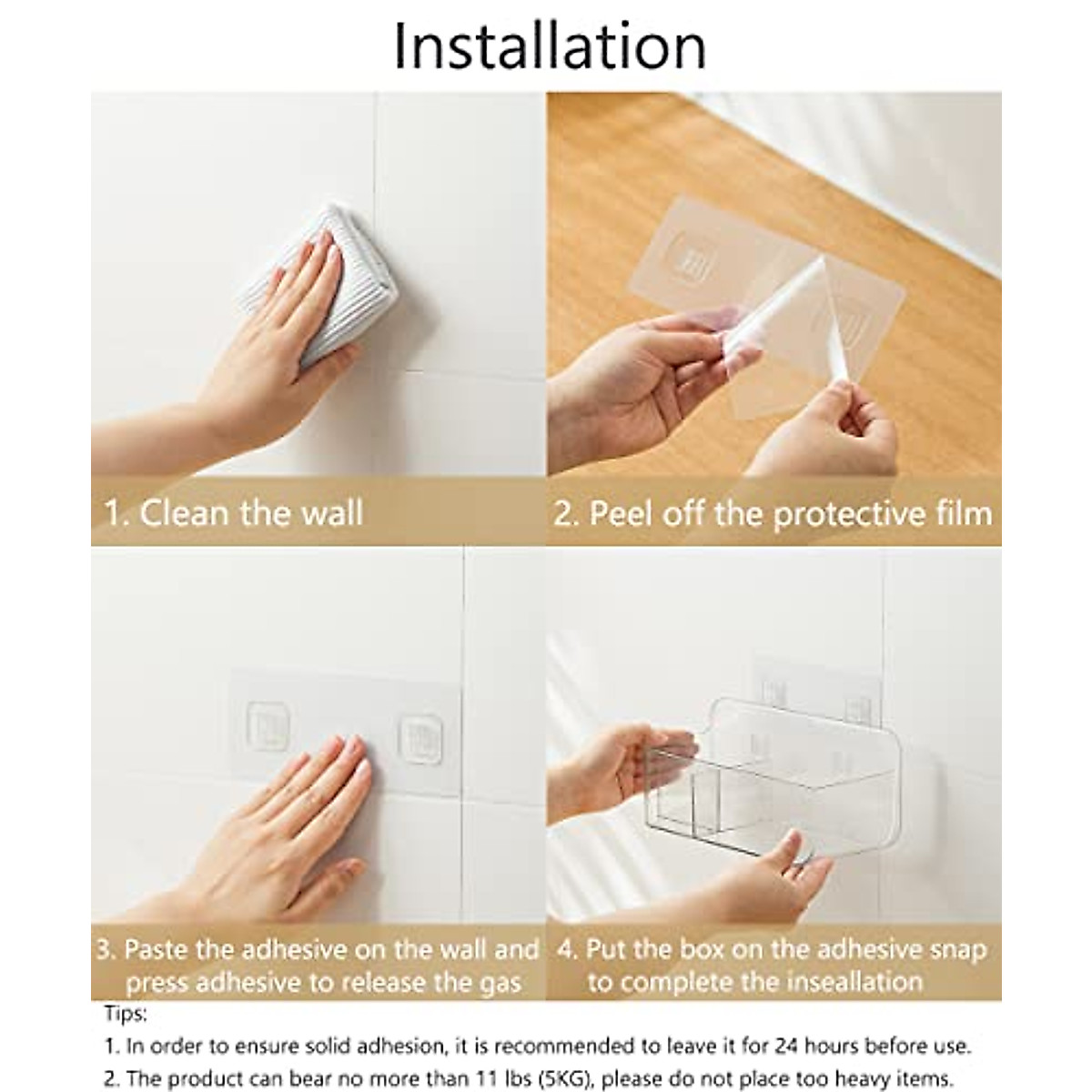 Installation

1. Clean the wall

2. Peel off the protective film

3. Paste the adhesive on the wall and press adhesive to release the gas

4. Put the box on the adhesive snap to complete the inseallation

Tips:
1. In order to ensure solid adhesion, it is recommended to leave it for 24 hours before use.
2. The product can bear no more than 11 lbs (5KG), please do not place too heavy items.