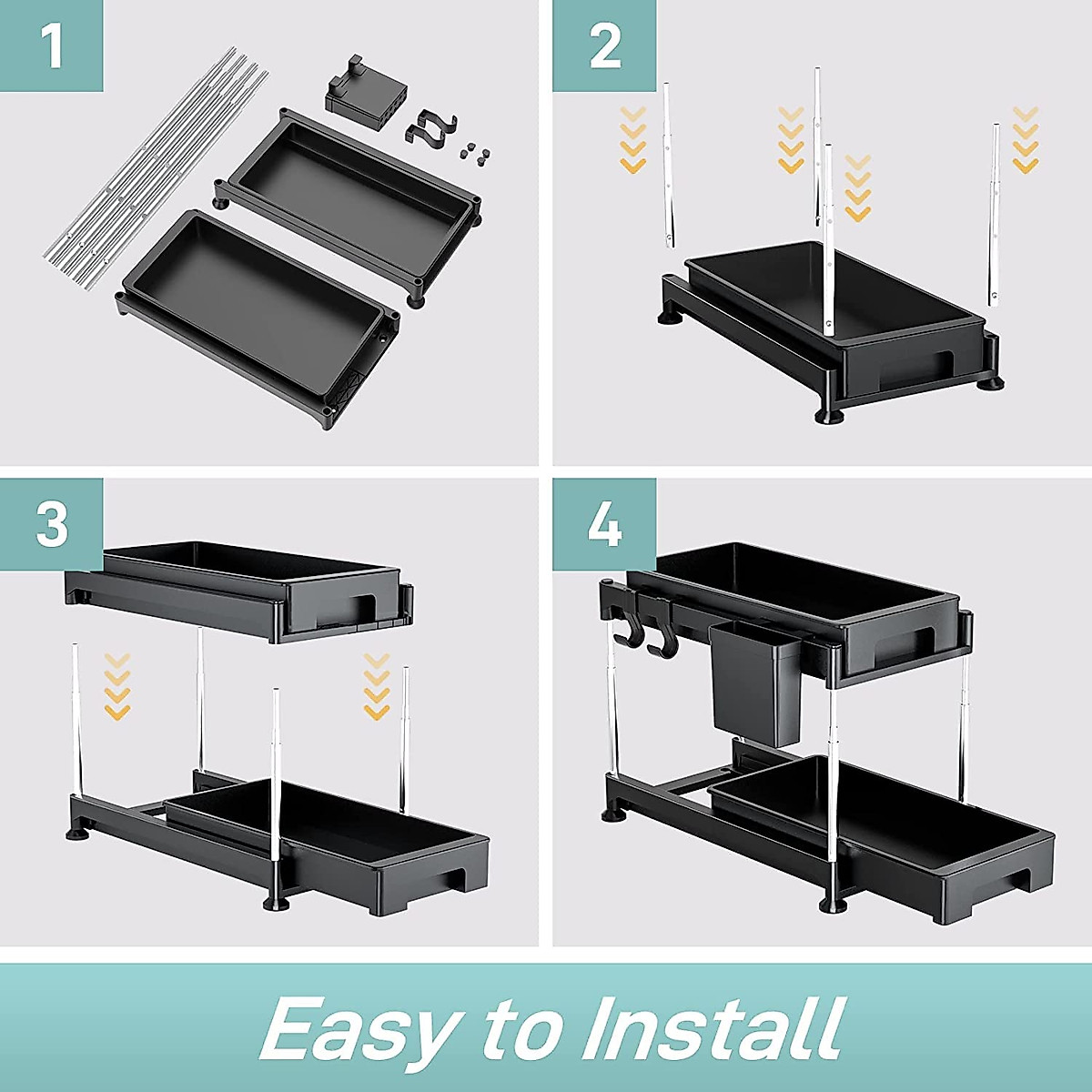 1

2

3

4

Easy to Install