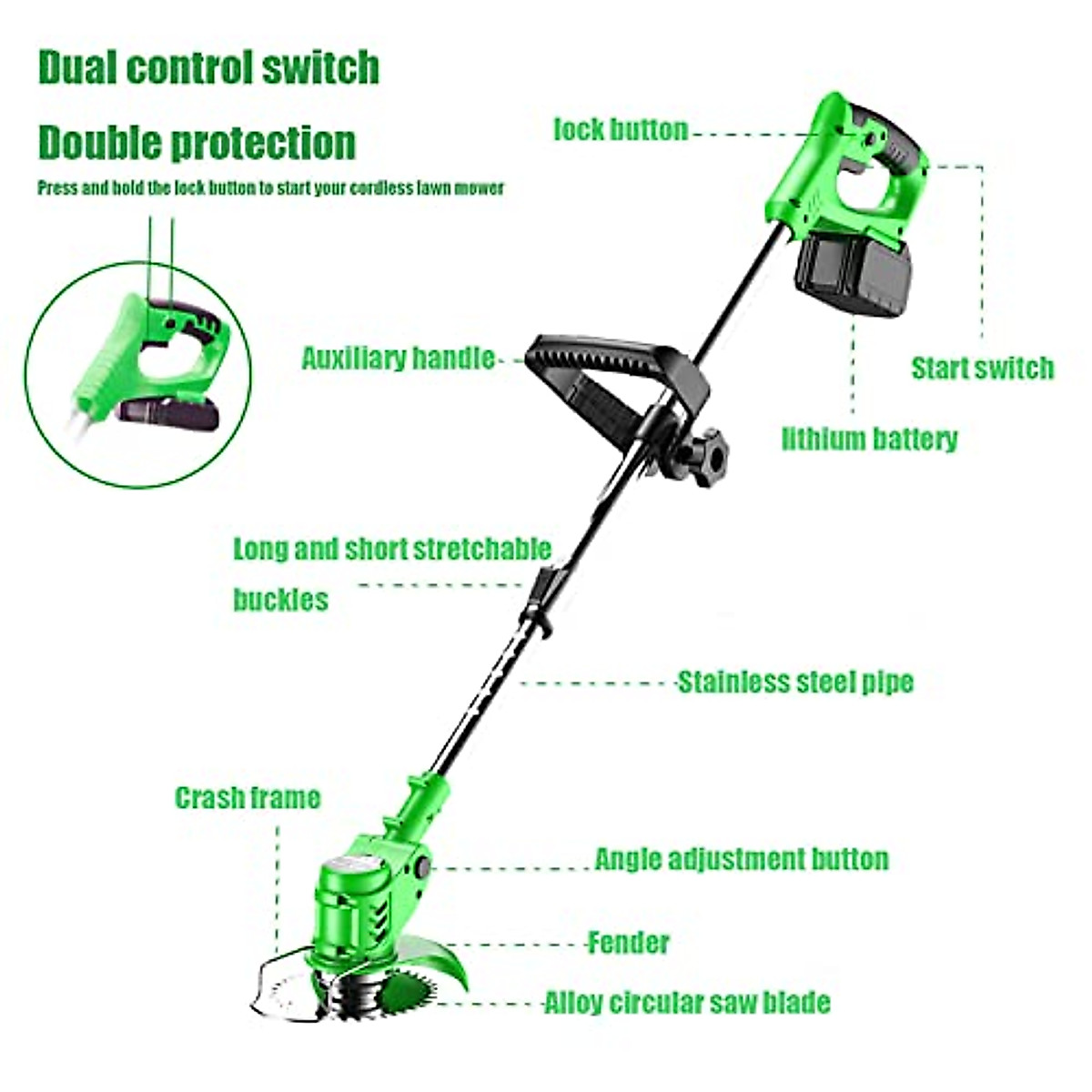 Dual control switch

Double protection

Press and hold the lock button to start your cordless lawn mower

lock button

Auxiliary handle

Start switch

lithium battery

Long and short stretchable buckles

Stainless steel pipe

Crash frame

Angle adjustment button

Fender

Alloy circular saw blade