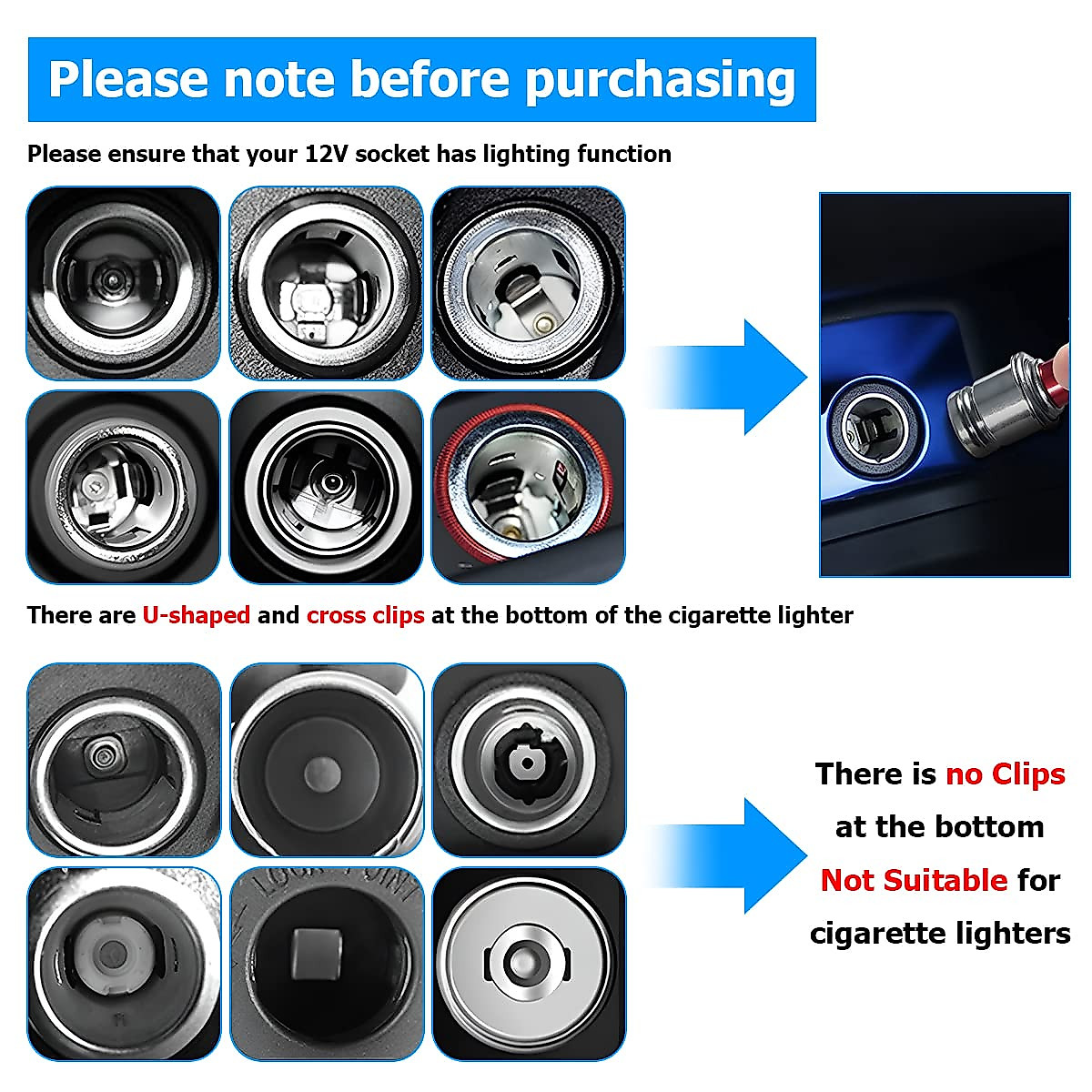 Please note before purchasing

Please ensure that your 12V socket has lighting function

There are U-shaped and cross clips at the bottom of the cigarette lighter

There is no Clips at the bottom Not Suitable for cigarette lighters