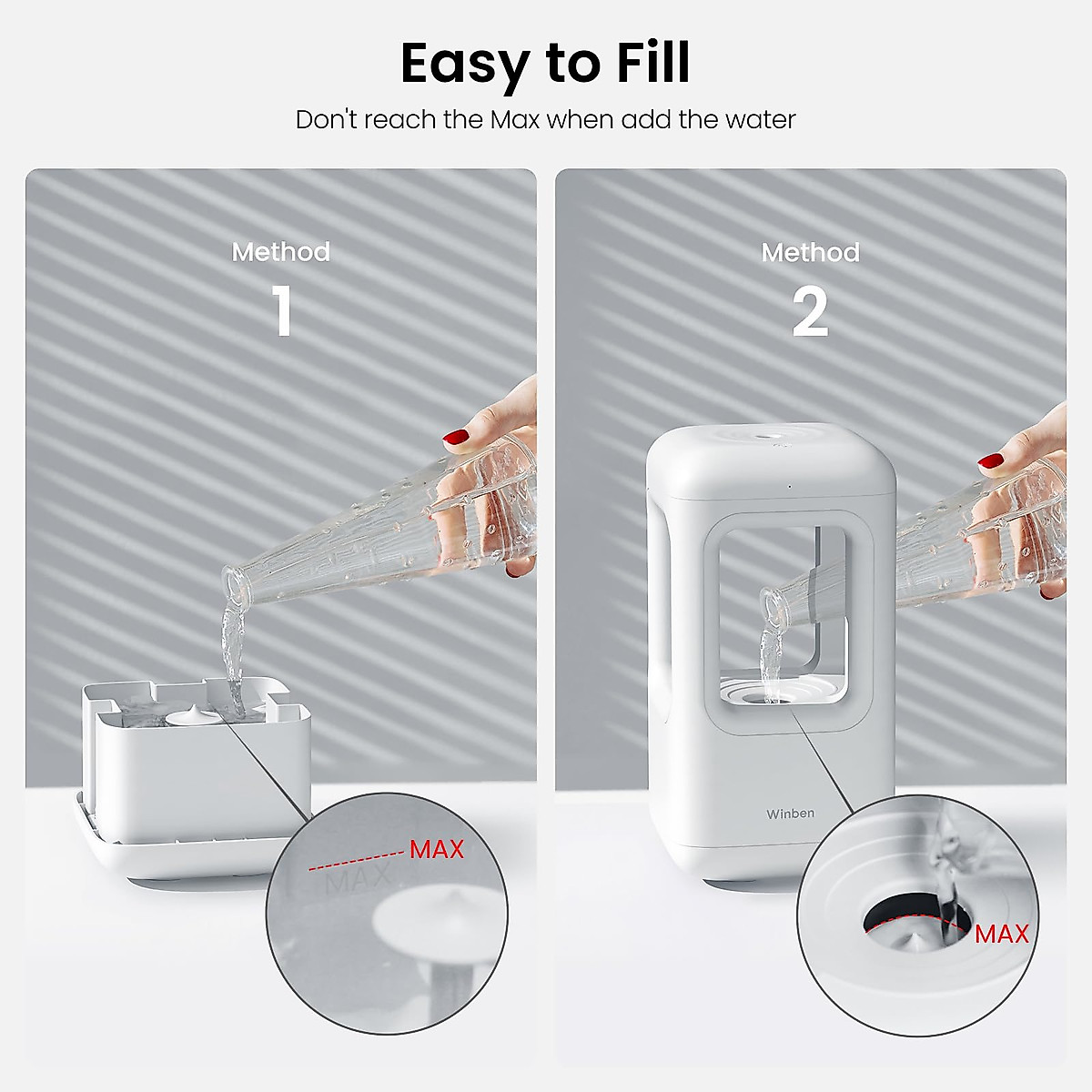 Easy to Fill

Don't reach the Max when add the water

Method
1

MAX
MAX

Method
2

Winben

MAX