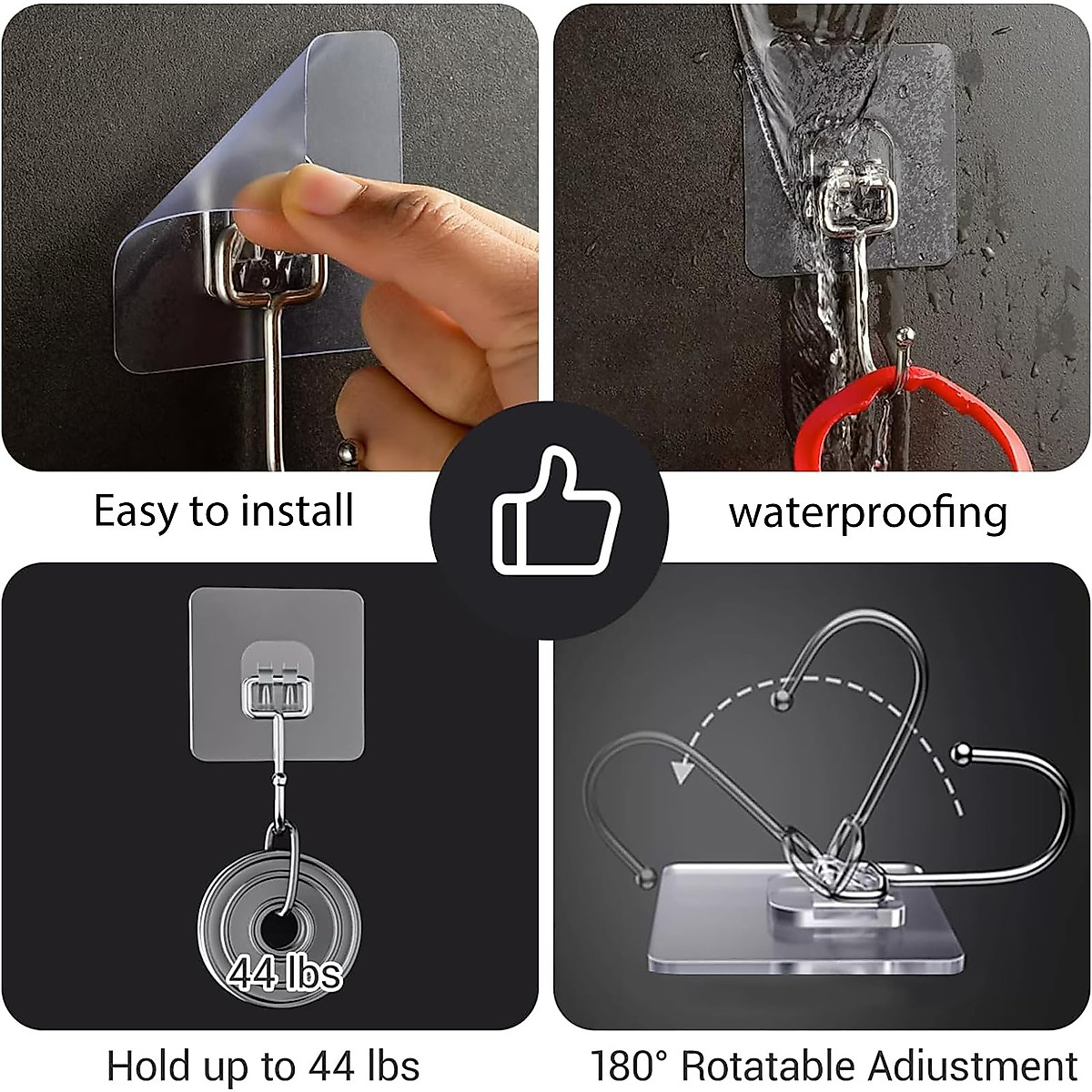 Easy to install

waterproofing

44 lbs

Hold up to 44 lbs

180° Rotatable Adiustment