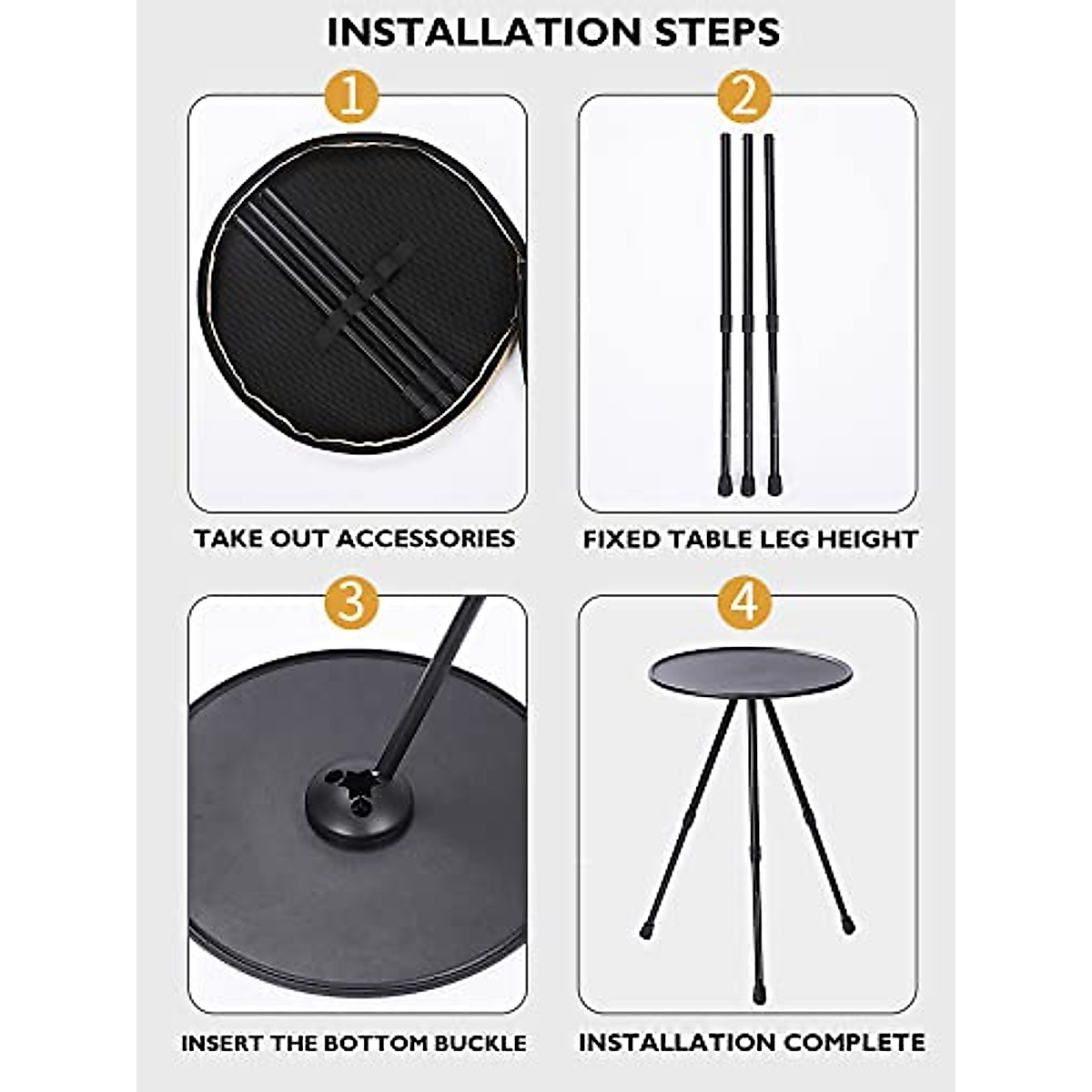 INSTALLATION STEPS

1

TAKE OUT ACCESSORIES

2

FIXED TABLE LEG HEIGHT

3

INSERT THE BOTTOM BUCKLE

4

INSTALLATION COMPLETE