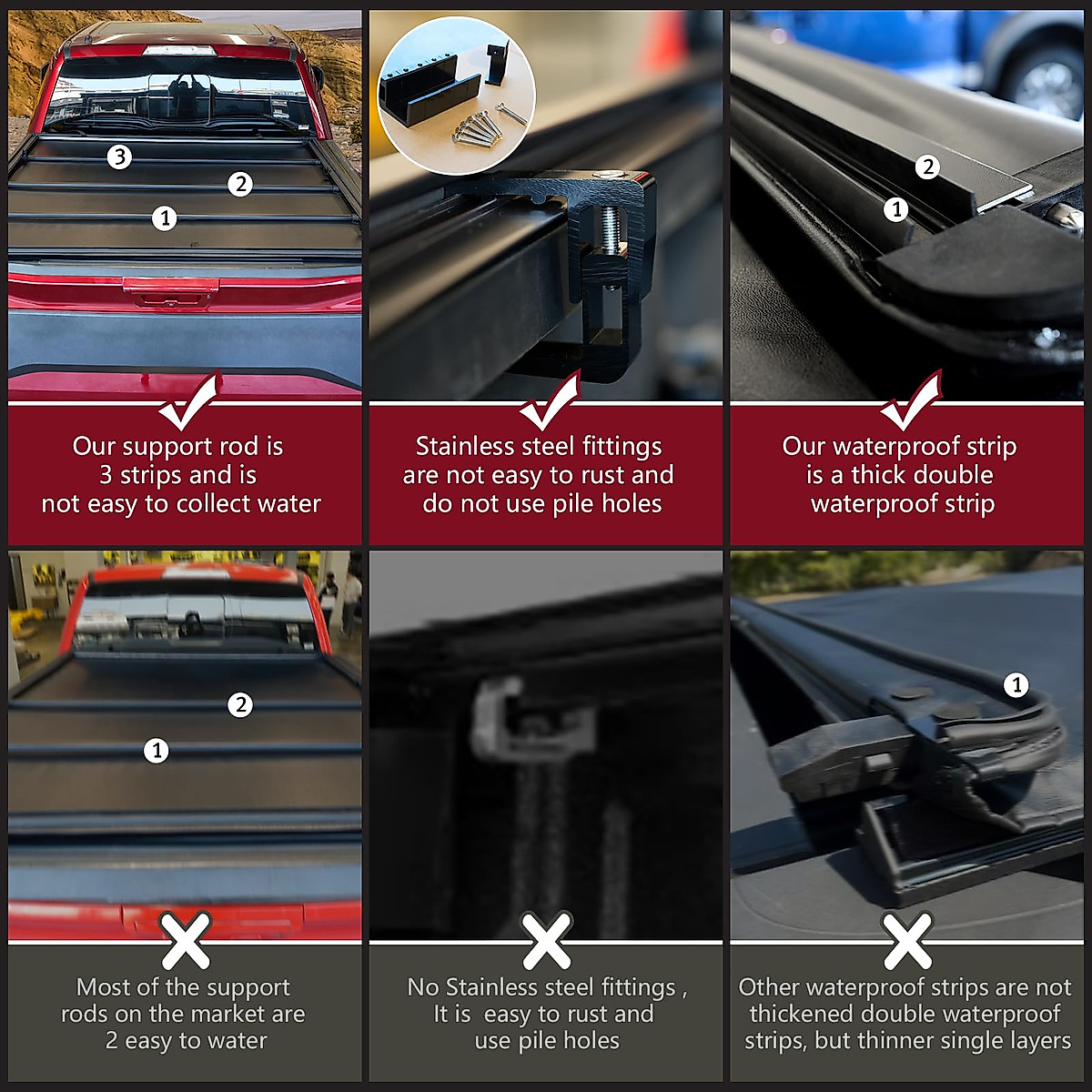 3
2
1

Our support rod is 3 strips and is not easy to collect water

Stainless steel fittings are not easy to rust and do not use pile holes

2
1

Our waterproof strip is a thick double waterproof strip

2
1

Most of the support rods on the market are 2 easy to water

No Stainless steel fittings , It is easy to rust and use pile holes

1

Other waterproof strips are not thickened double waterproof strips, but thinner single layers