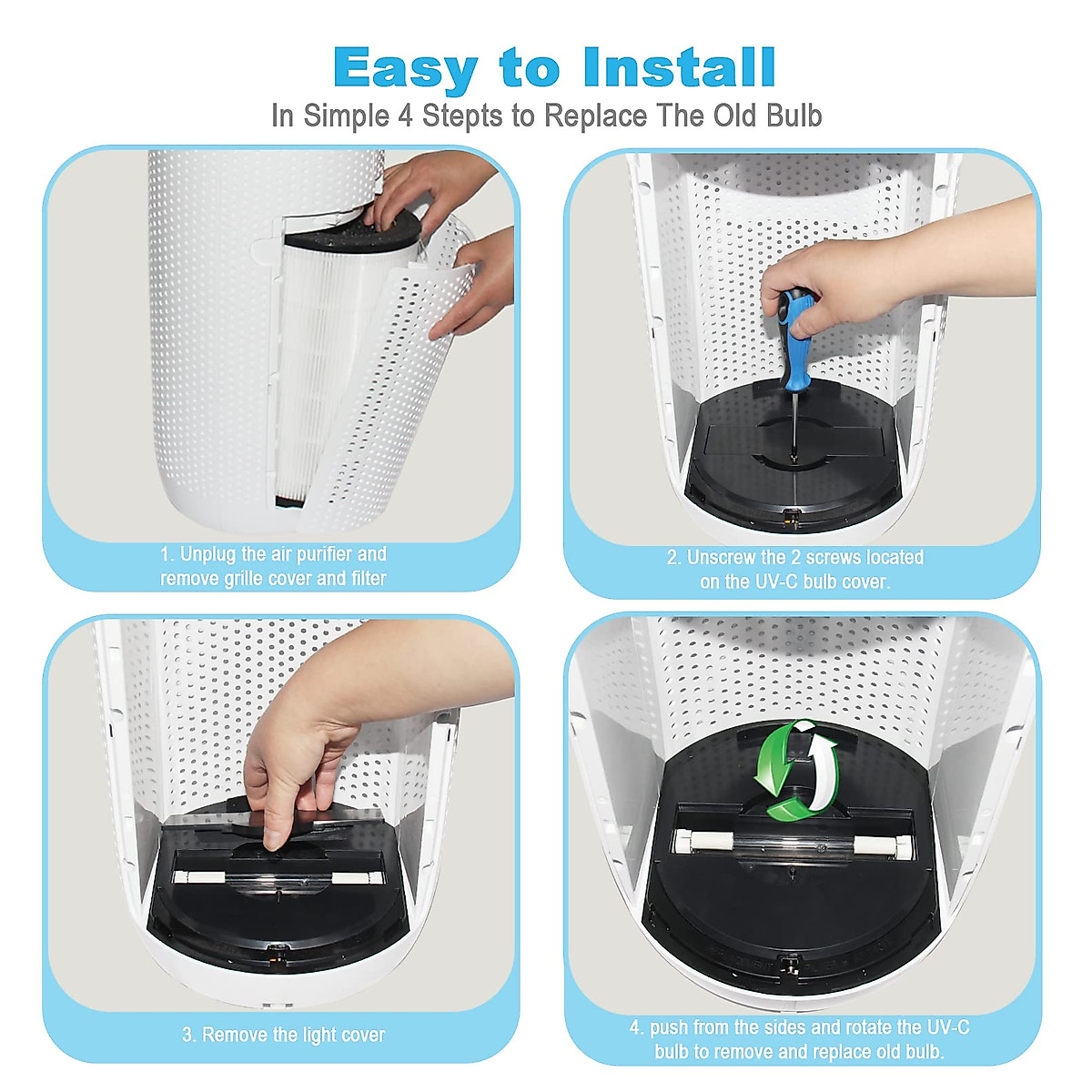 Easy to Install
In Simple 4 Stepts to Replace The Old Bulb

1. Unplug the air purifier and remove grille cover and filter

2. Unscrew the 2 screws located on the UV-C bulb cover.

3. Remove the light cover

4. push from the sides and rotate the UV-C bulb to remove and replace old bulb.