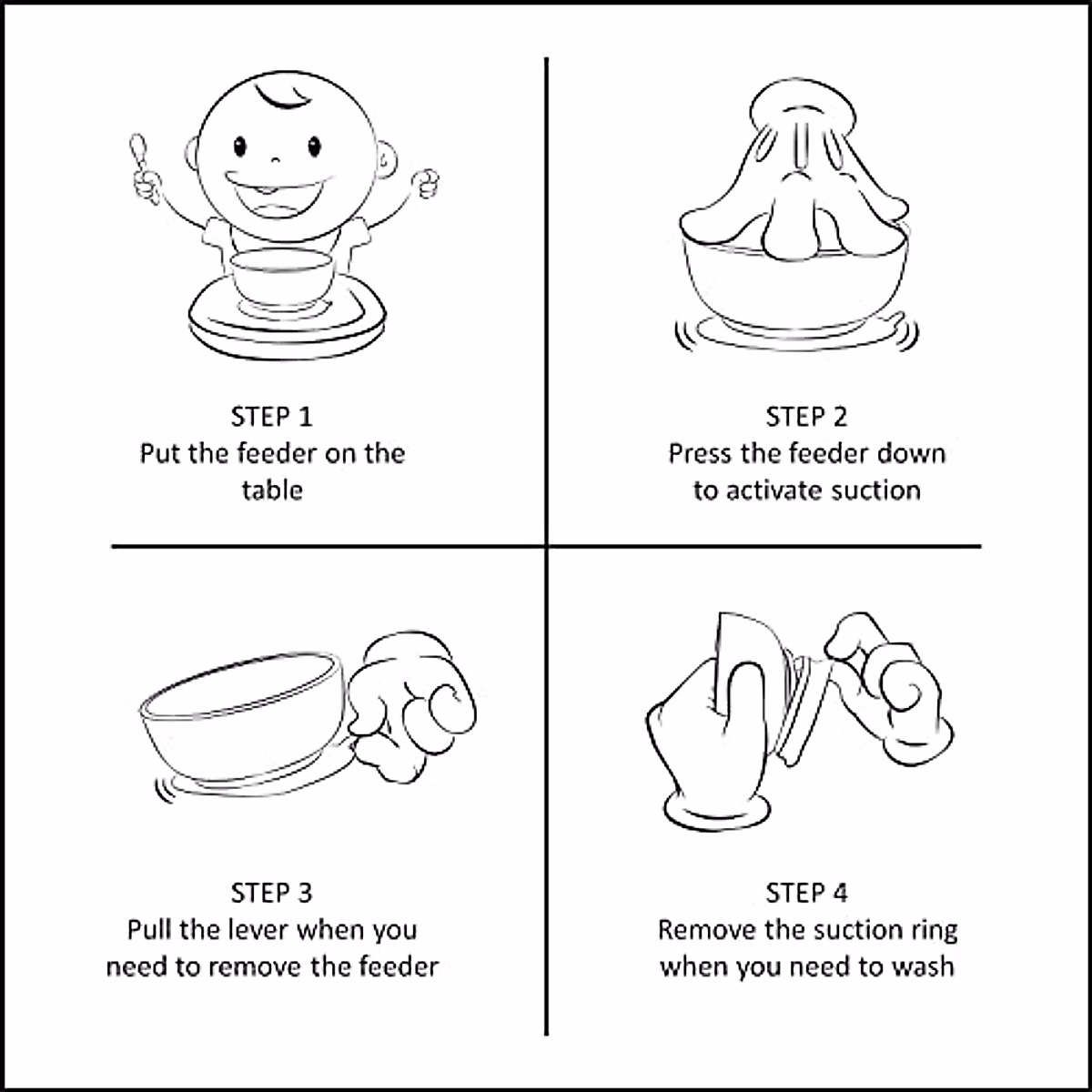 STEP 1
Put the feeder on the table

STEP 2
Press the feeder down to activate suction

STEP 3
Pull the lever when you need to remove the feeder

STEP 4
Remove the suction ring when you need to wash