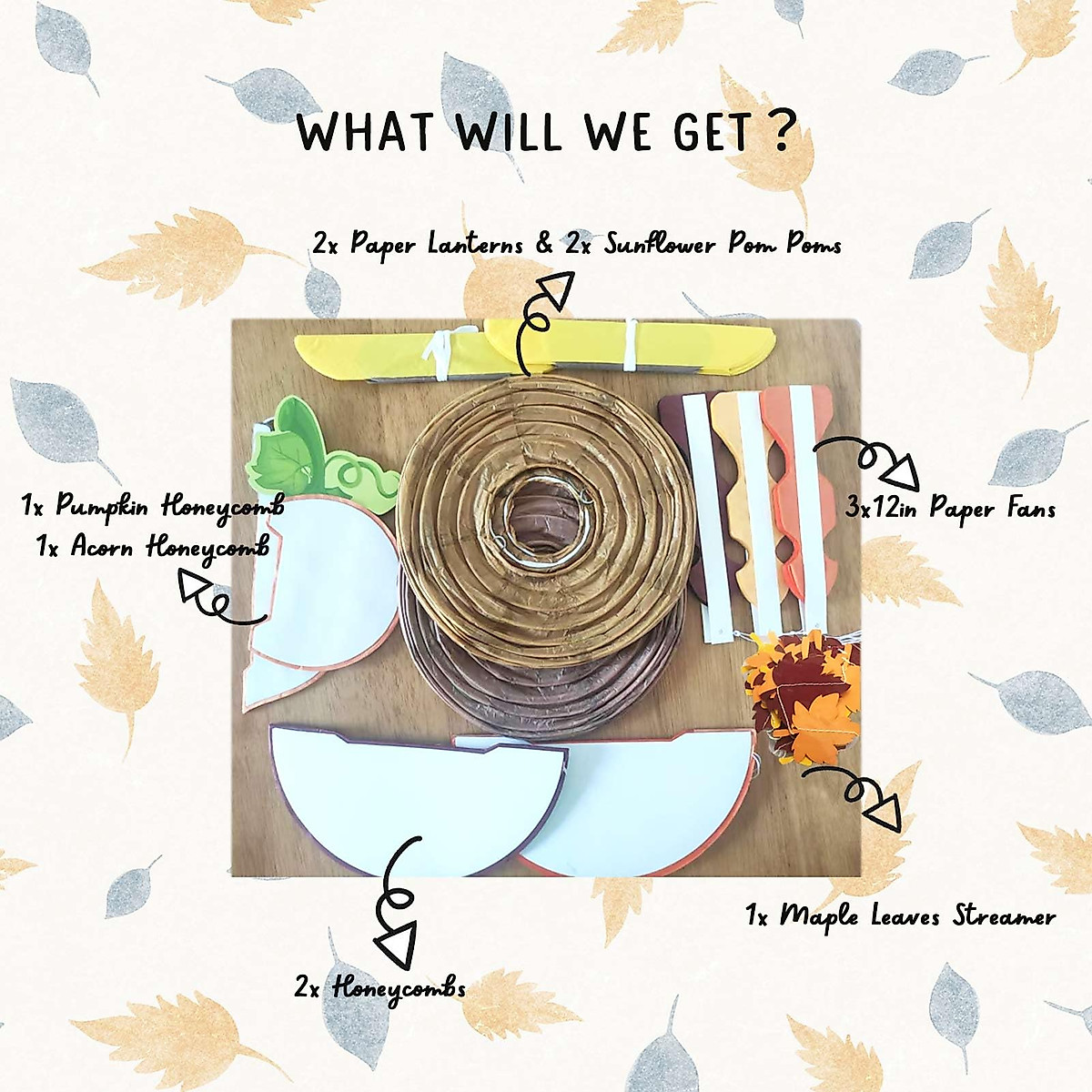 WHAT WILL WE GET ?

2x Paper Lanterns & 2x Sunflower Pom Poms

1x Pumpkin Honeycomb
1x Acorn Honeycomb

3x12in Paper Fans

1x Maple Leaves Streamer

2x Honeycombs