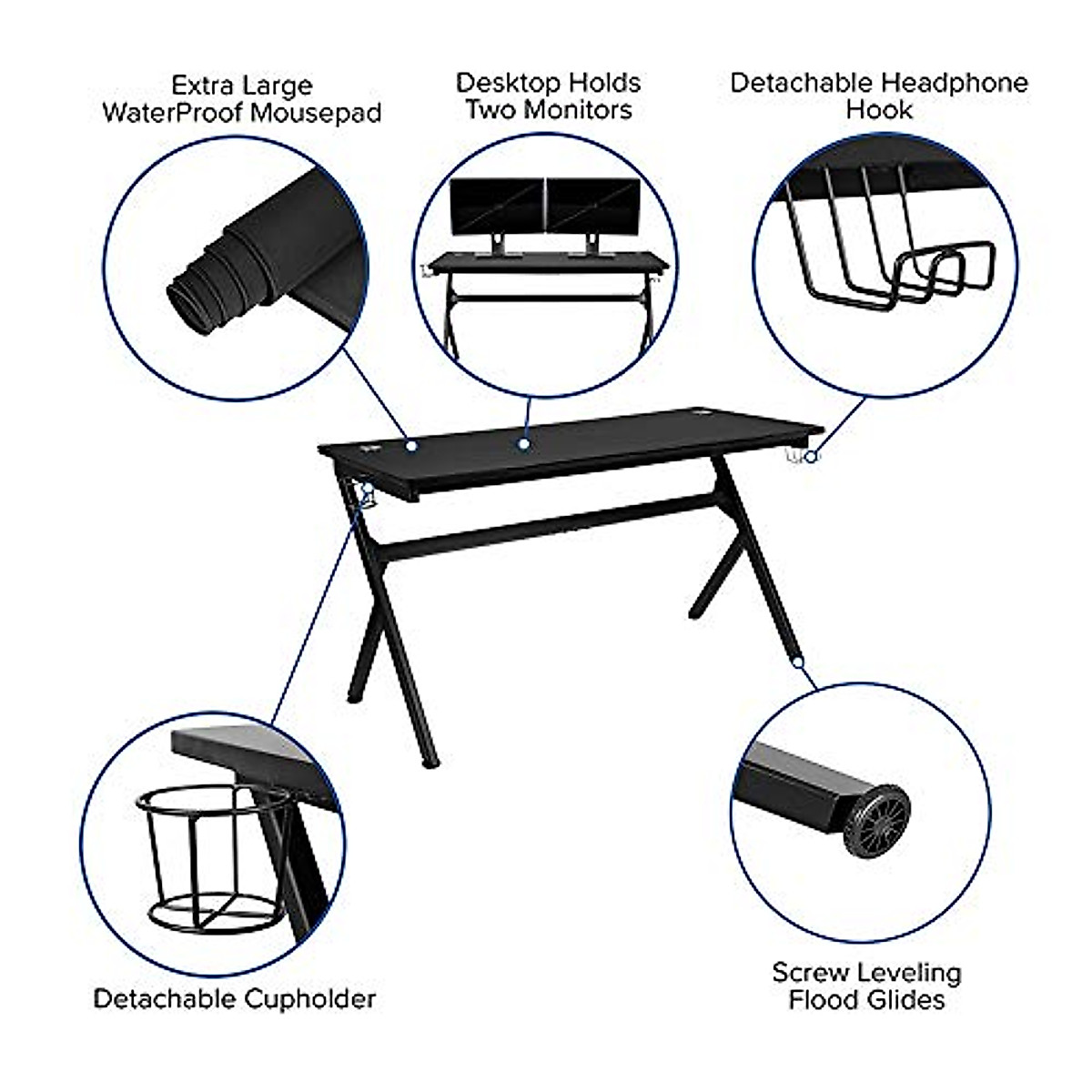 Extra Large WaterProof Mousepad

Desktop Holds Two Monitors

Detachable Headphone Hook

Detachable Cupholder

Screw Leveling Flood Glides