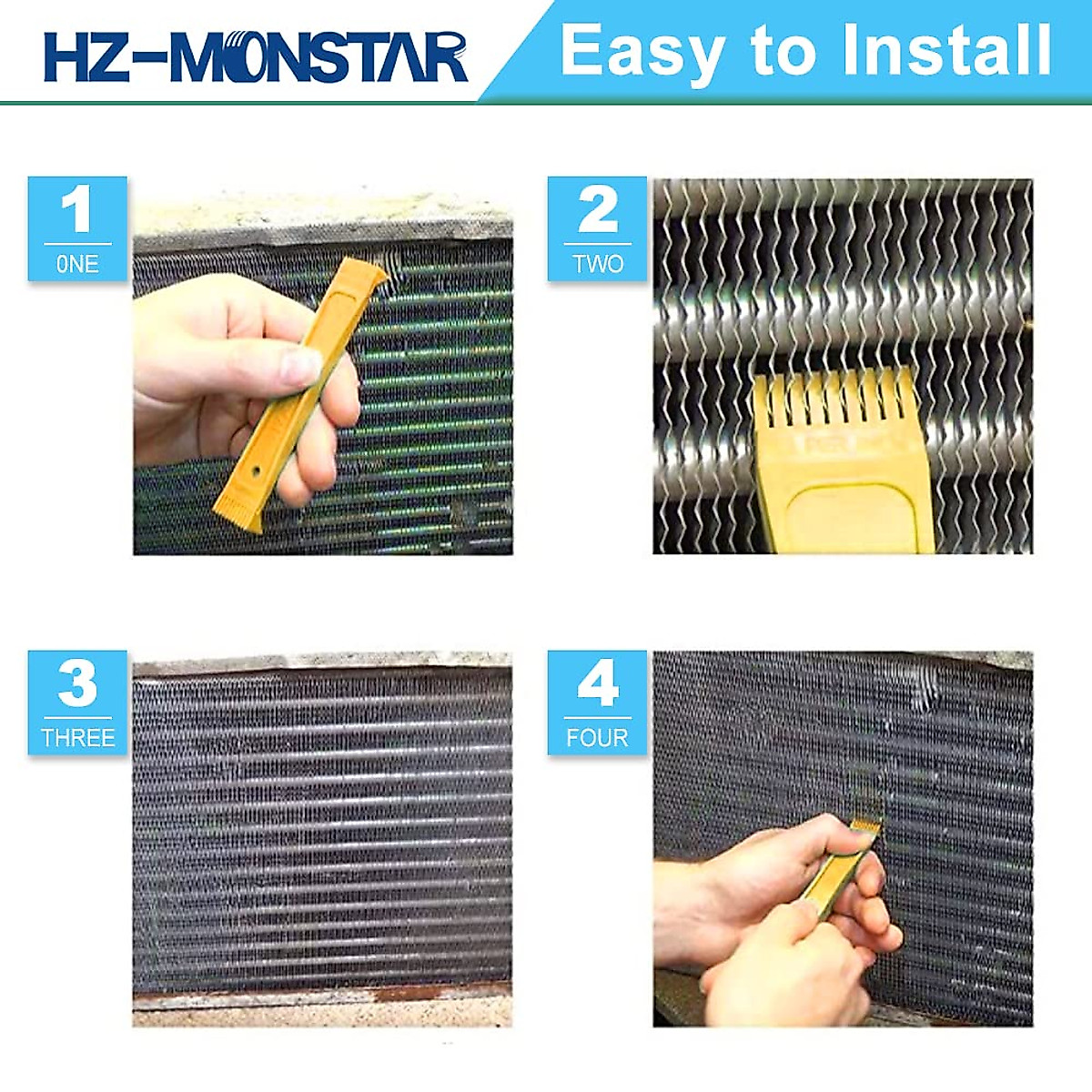 HZ-MONSTAR

Easy to Install

1
ONE

2
TWO

3
THREE

4
FOUR