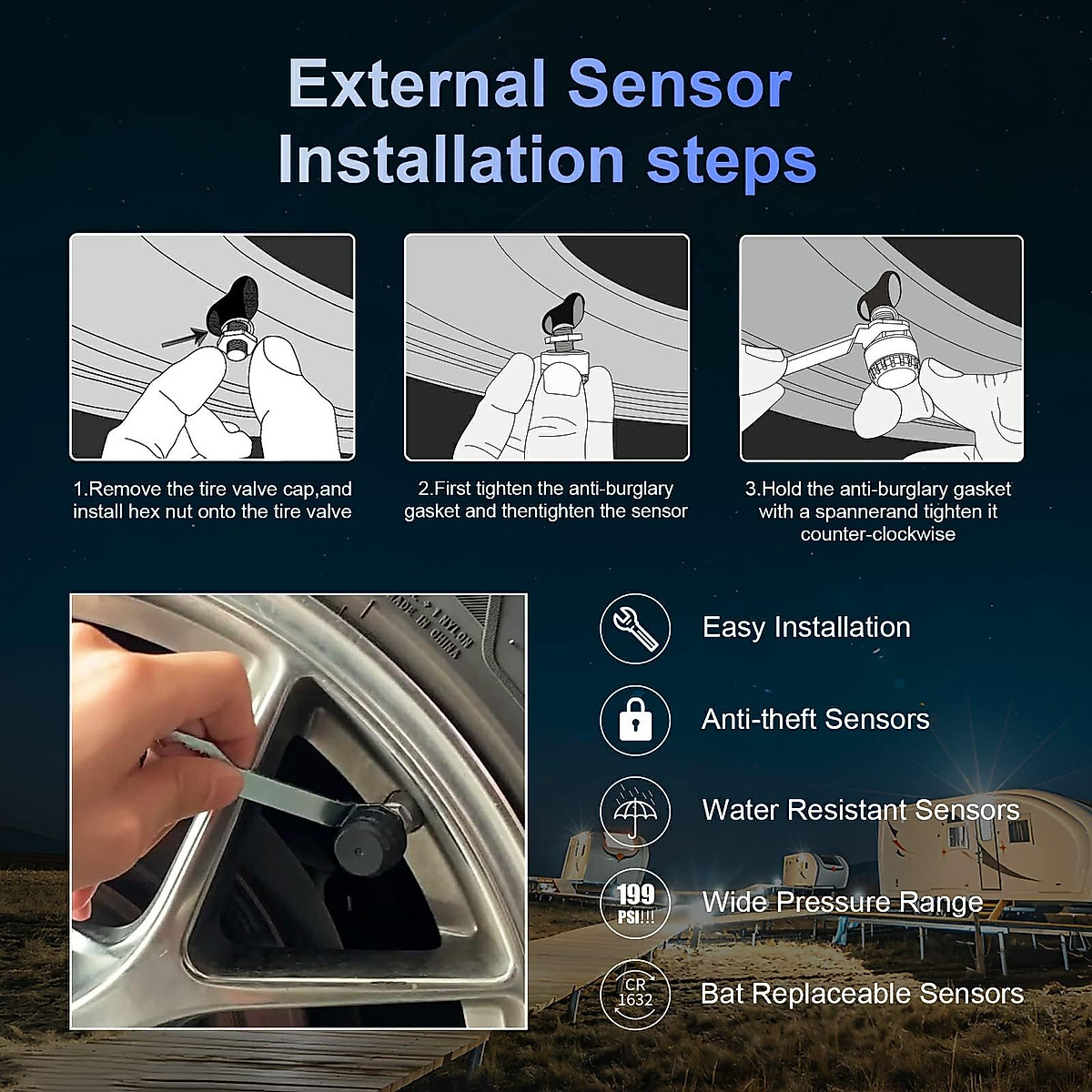 External Sensor Installation steps

1.Remove the tire valve cap,and install hex nut onto the tire valve

2.First tighten the anti-burglary gasket and thentighten the sensor

3.Hold the anti-burglary gasket with a spannerand tighten it counter-clockwise

MADE IN CHINA NYLON

Easy Installation

Anti-theft Sensors

Water Resistant Sensors

199 PSI!!!

Wide Pressure Range

CR 1632

Bat Replaceable Sensors