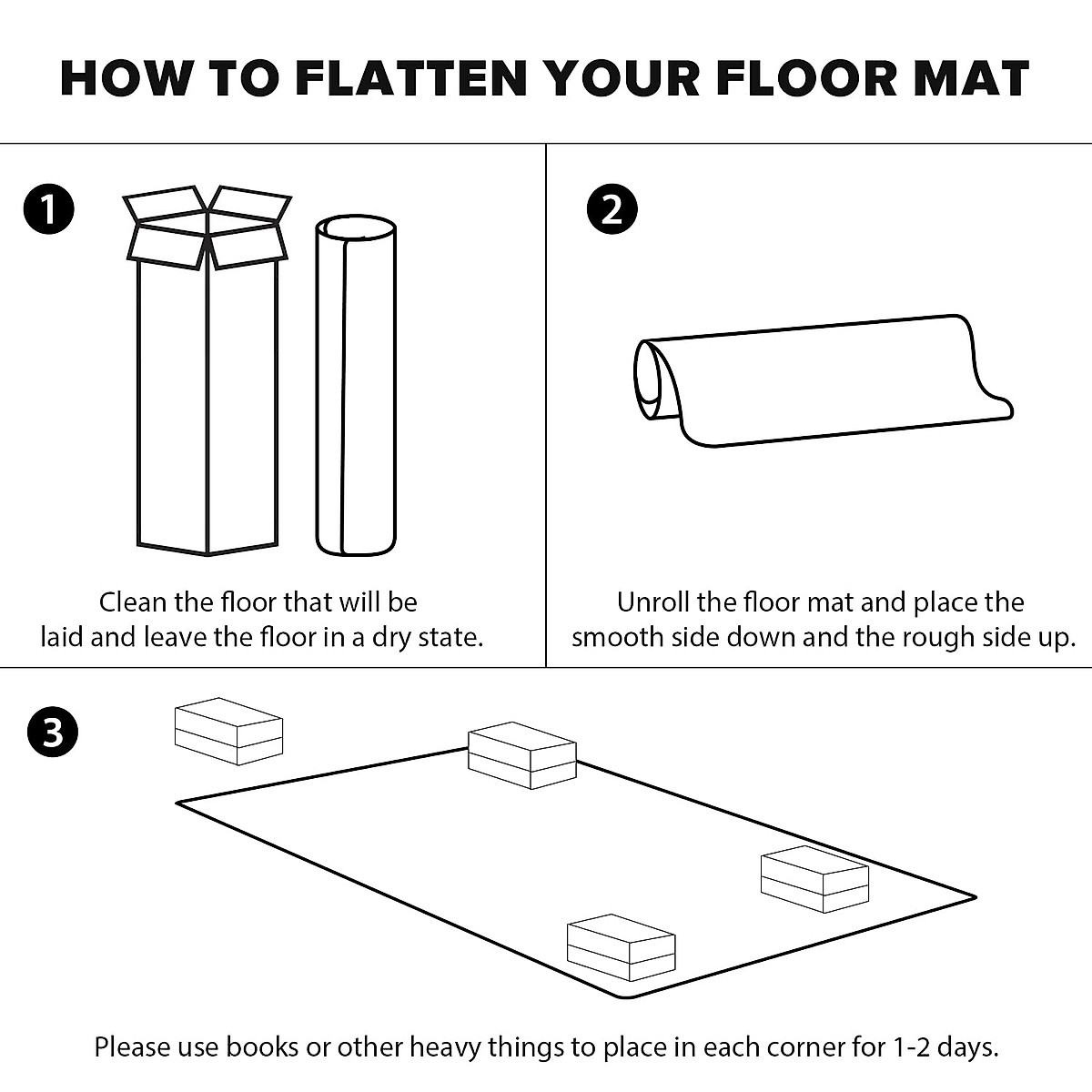 HOW TO FLATTEN YOUR FLOOR MAT

1

Clean the floor that will be laid and leave the floor in a dry state.

2

Unroll the floor mat and place the smooth side down and the rough side up.

3

Please use books or other heavy things to place in each corner for 1-2 days.