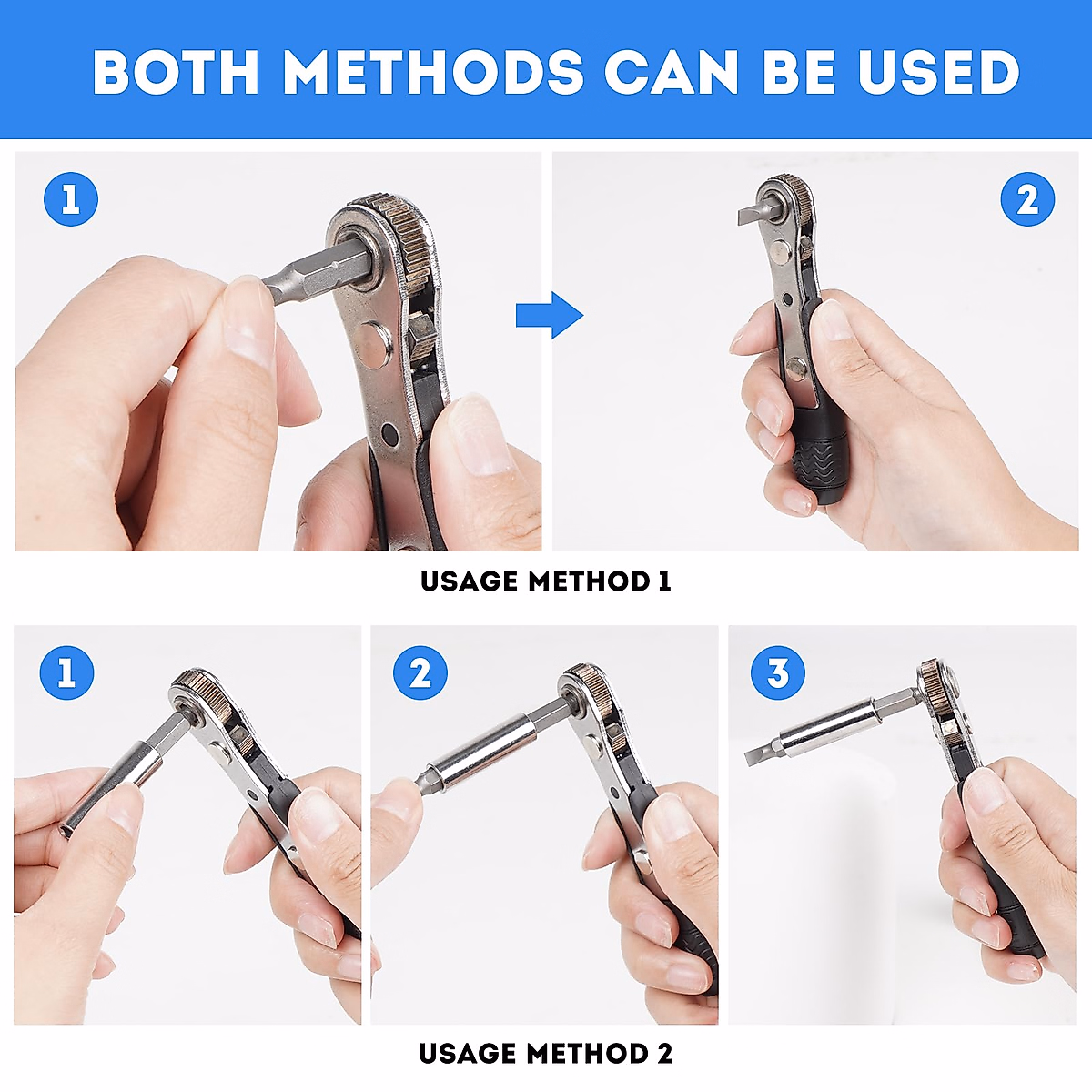 BOTH METHODS CAN BE USED

1

2

USAGE METHOD 1

1

2

3

USAGE METHOD 2