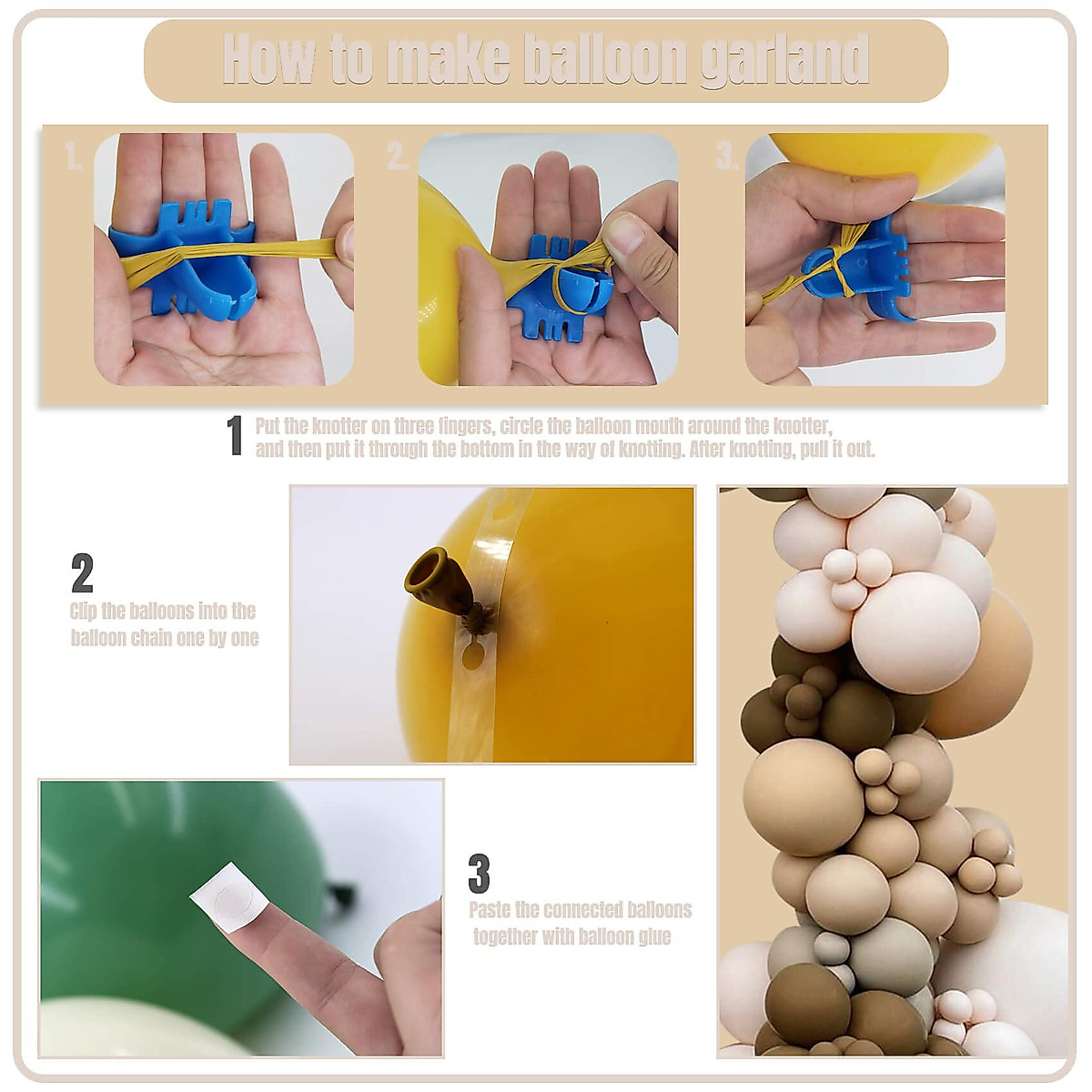 How to make balloon garland

1.

2.

3.

1 Put the knotter on three fingers, circle the balloon mouth around the knotter, and then put it through the bottom in the way of knotting. After knotting, pull it out.

2
Clip the balloons into the balloon chain one by one

3
Paste the connected balloons together with balloon glue