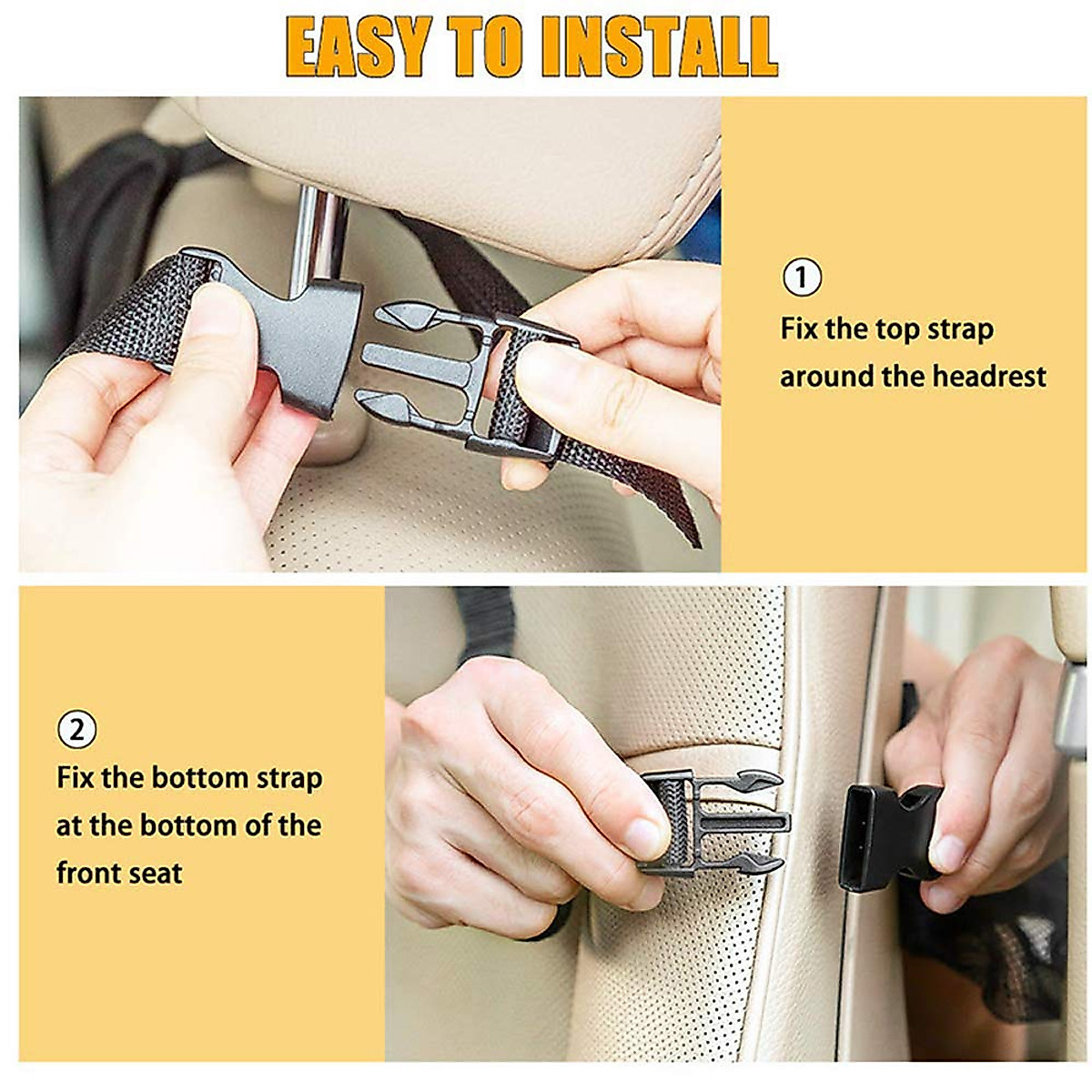 EASY TO INSTALL

① Fix the top strap around the headrest

② Fix the bottom strap at the bottom of the front seat