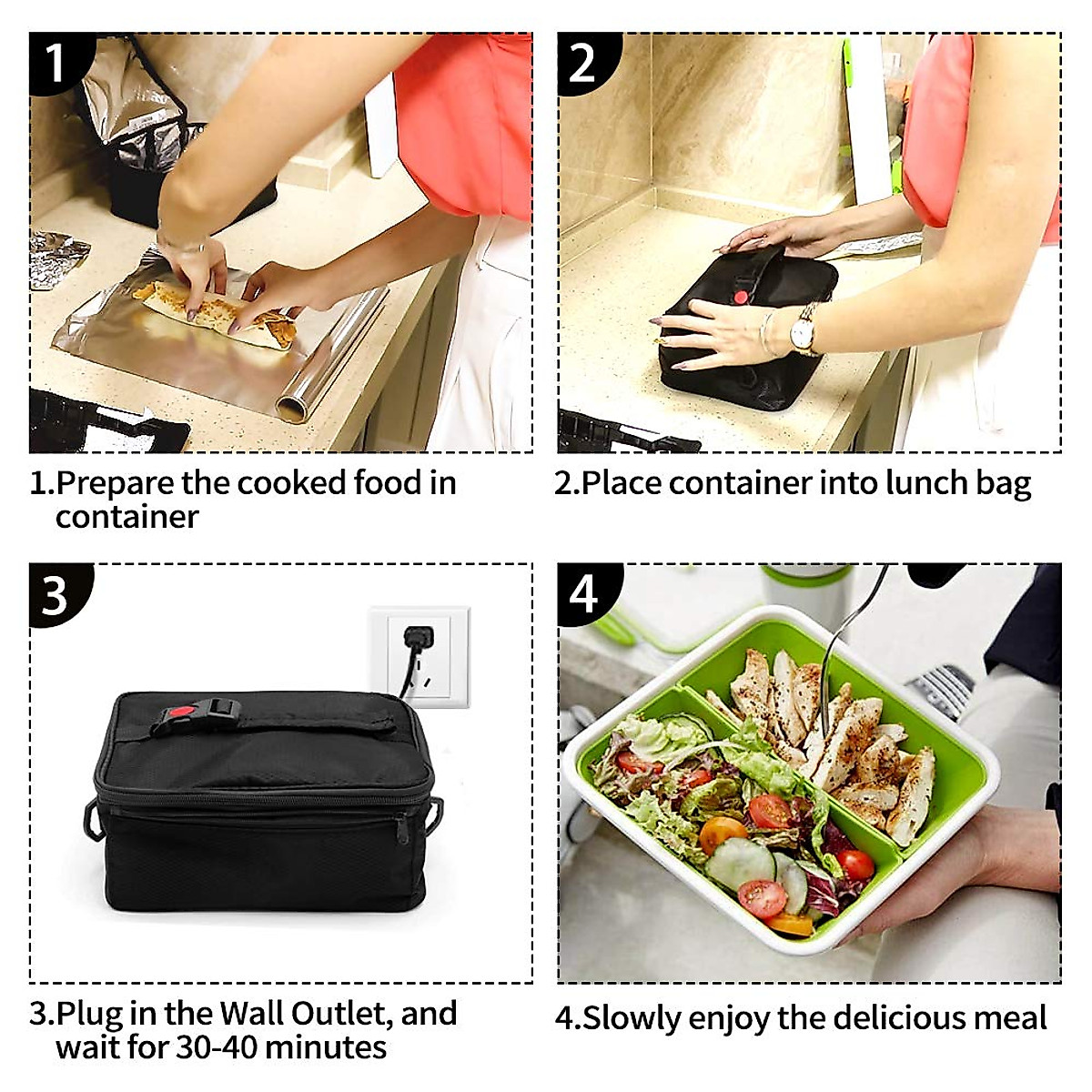 1

1.Prepare the cooked food in container

2

2.Place container into lunch bag

3

3.Plug in the Wall Outlet, and wait for 30-40 minutes

4

4.Slowly enjoy the delicious meal