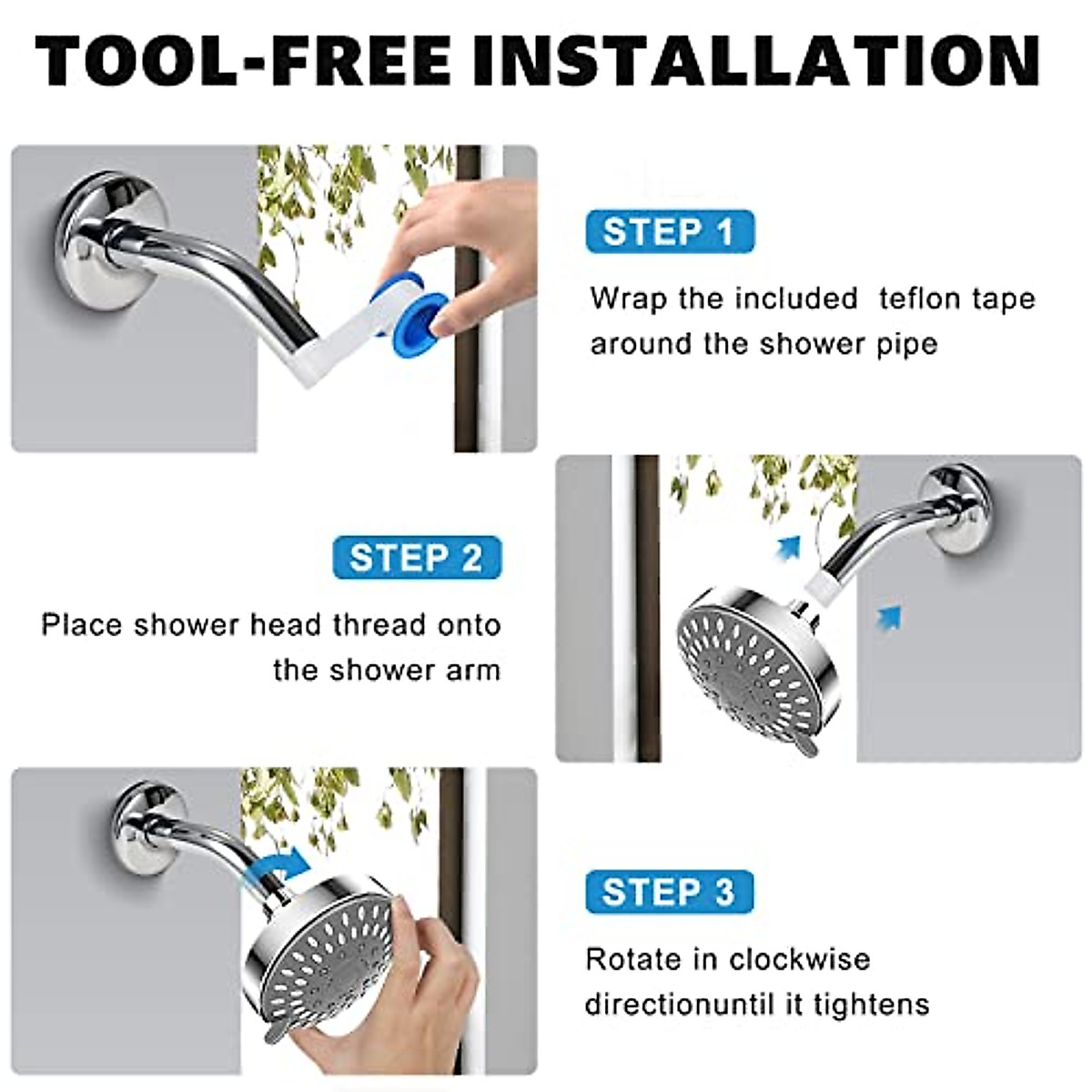 TOOL-FREE INSTALLATION

STEP 1

Wrap the included teflon tape around the shower pipe

STEP 2

Place shower head thread onto the shower arm

STEP 3

Rotate in clockwise directionuntil it tightens