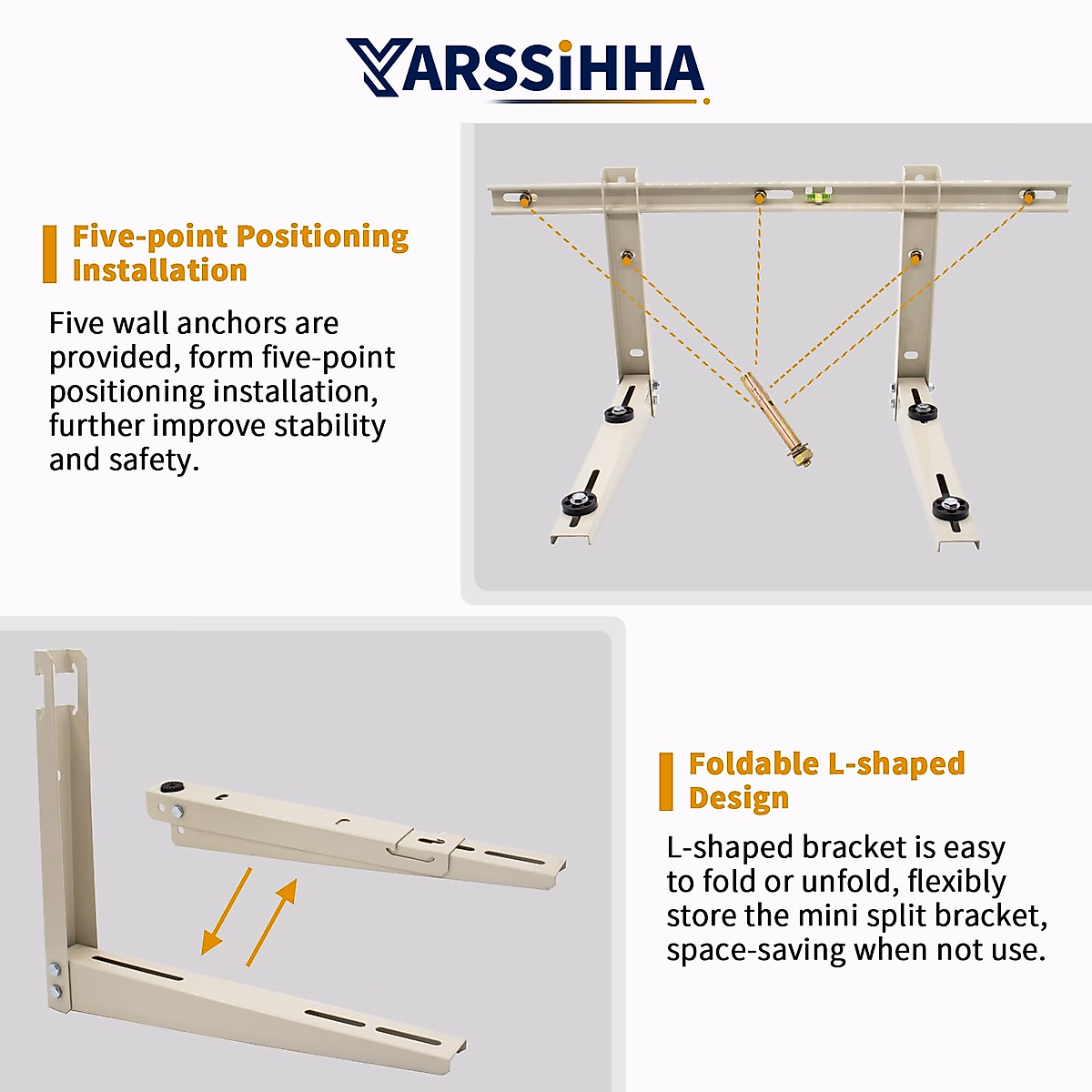 YARSSiHHA

Five-point Positioning Installation

Five wall anchors are provided, form five-point positioning installation, further improve stability and safety.

Foldable L-shaped Design

L-shaped bracket is easy to fold or unfold, flexibly store the mini split bracket, space-saving when not use.