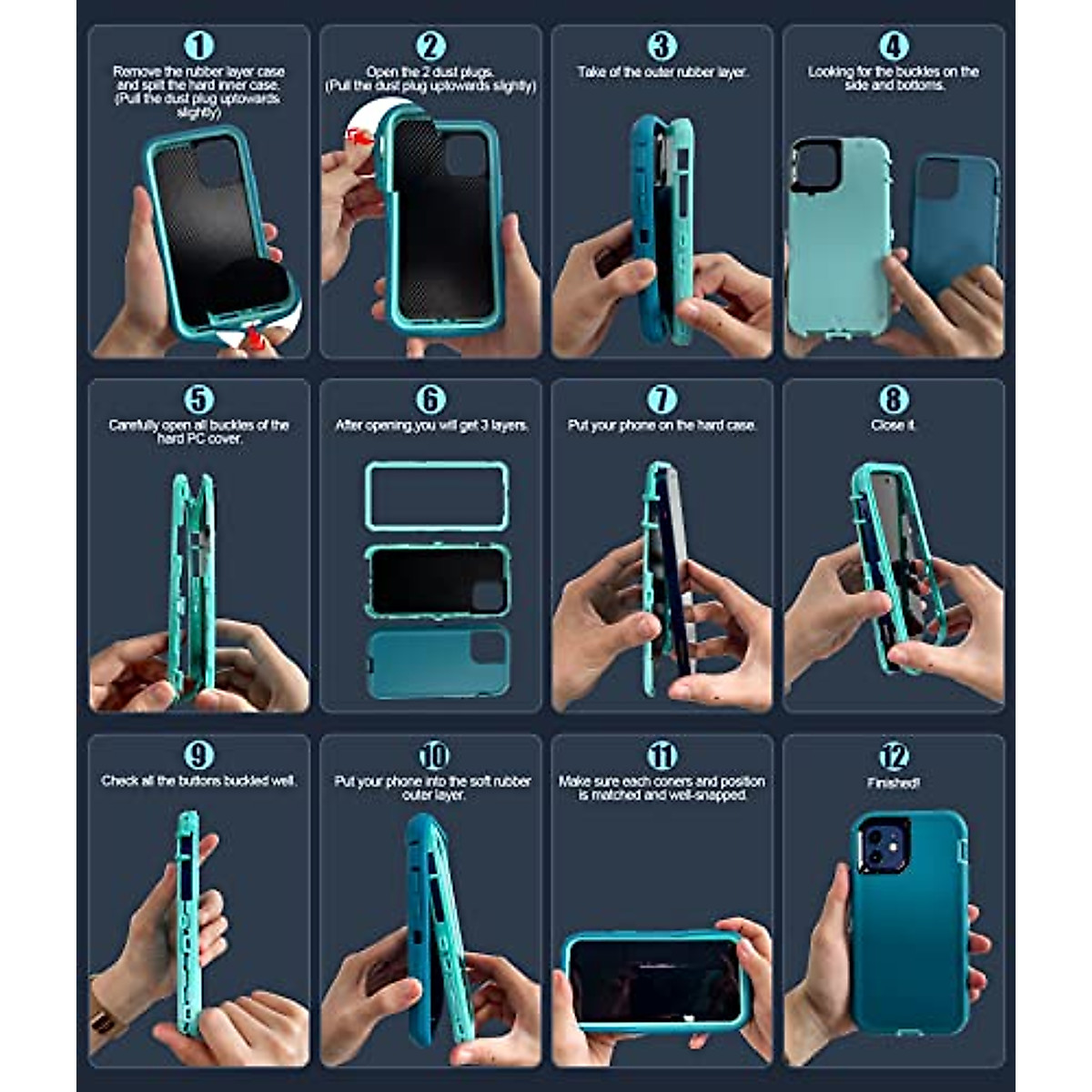 1
Remove the rubber layer case and split the hard inner case. (Pull the dust plug uptowards slightly)

2
Open the 2 dust plugs. (Pull the dust plug uptowards slightly)

3
Take of the outer rubber layer.

4
Looking for the buckles on the side and bottoms.

5
Carefully open all buckles of the hard PC cover.

6
After opening,you will get 3 layers.

7
Put your phone on the hard case.

8
Close it.

9
Check all the buttons buckled well.

10
Put your phone into the soft rubber outer layer.

11
Make sure each coners and position is matched and well-snapped.

12
Finished!