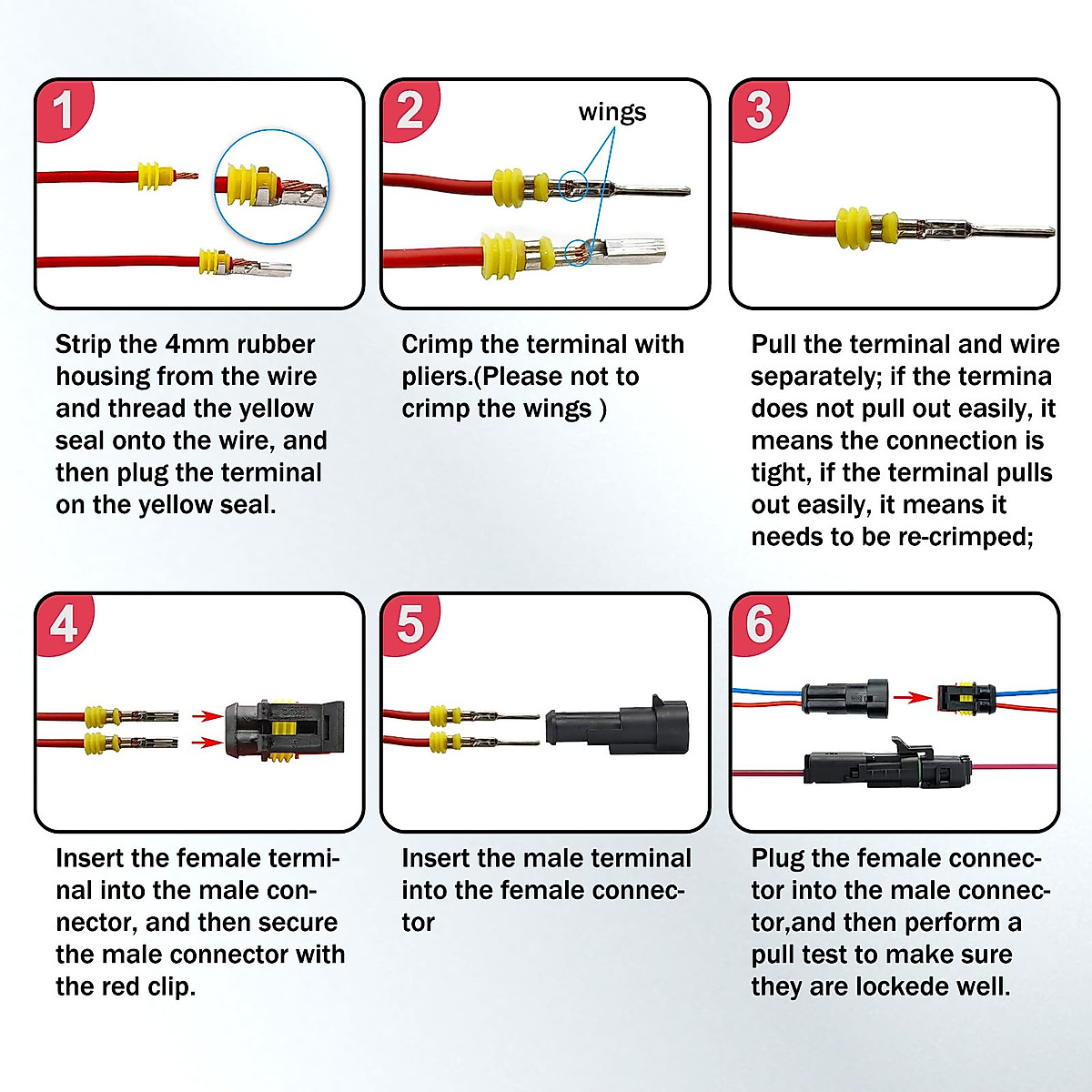 1

Strip the 4mm rubber housing from the wire and thread the yellow seal onto the wire, and then plug the terminal on the yellow seal.

2

wings

Crimp the terminal with pliers.(Please not to crimp the wings )

3

Pull the terminal and wire separately; if the termina does not pull out easily, it means the connection is tight, if the terminal pulls out easily, it means it needs to be re-crimped;

4

Insert the female terminal into the male connector, and then secure the male connector with the red clip.

5

Insert the male terminal into the female connector

6

Plug the female connector into the male connector,and then perform a pull test to make sure they are lockede well.