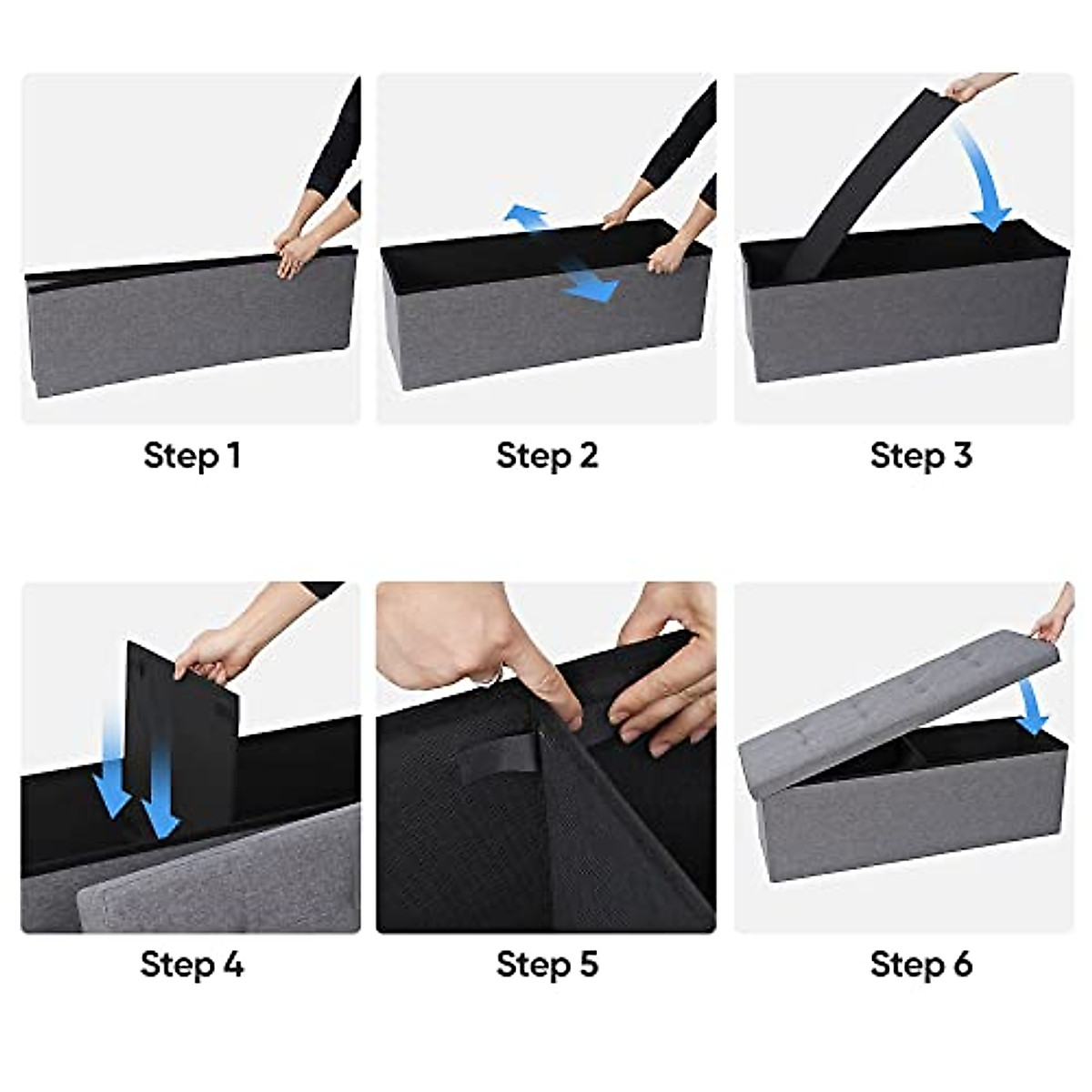 Step 1

Step 2

Step 3

Step 4

Step 5

Step 6