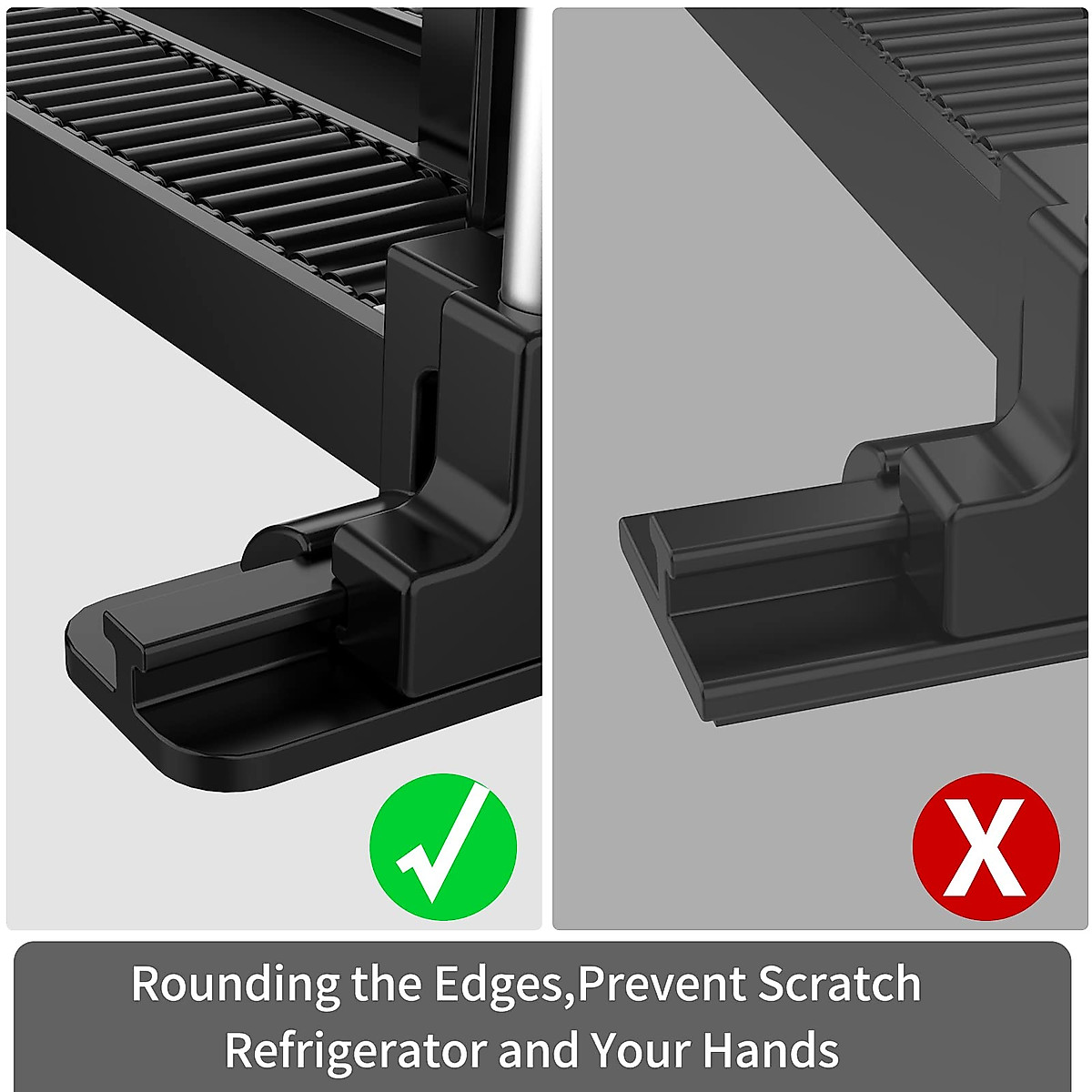 X

Rounding the Edges,Prevent Scratch Refrigerator and Your Hands