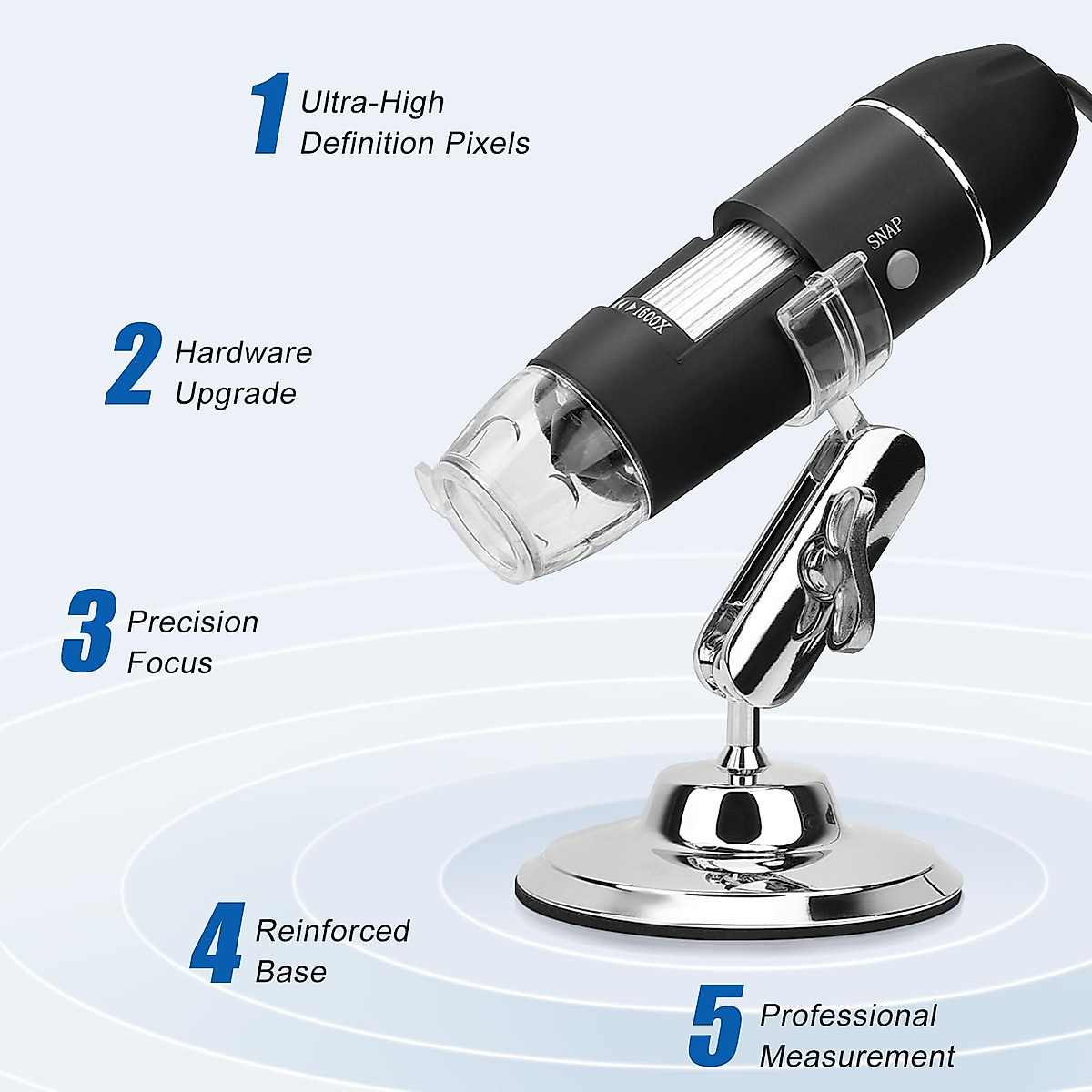 1 Ultra-High Definition Pixels

SNAP

1600X

2 Hardware Upgrade

3 Precision Focus

4 Reinforced Base

5 Professional Measurement