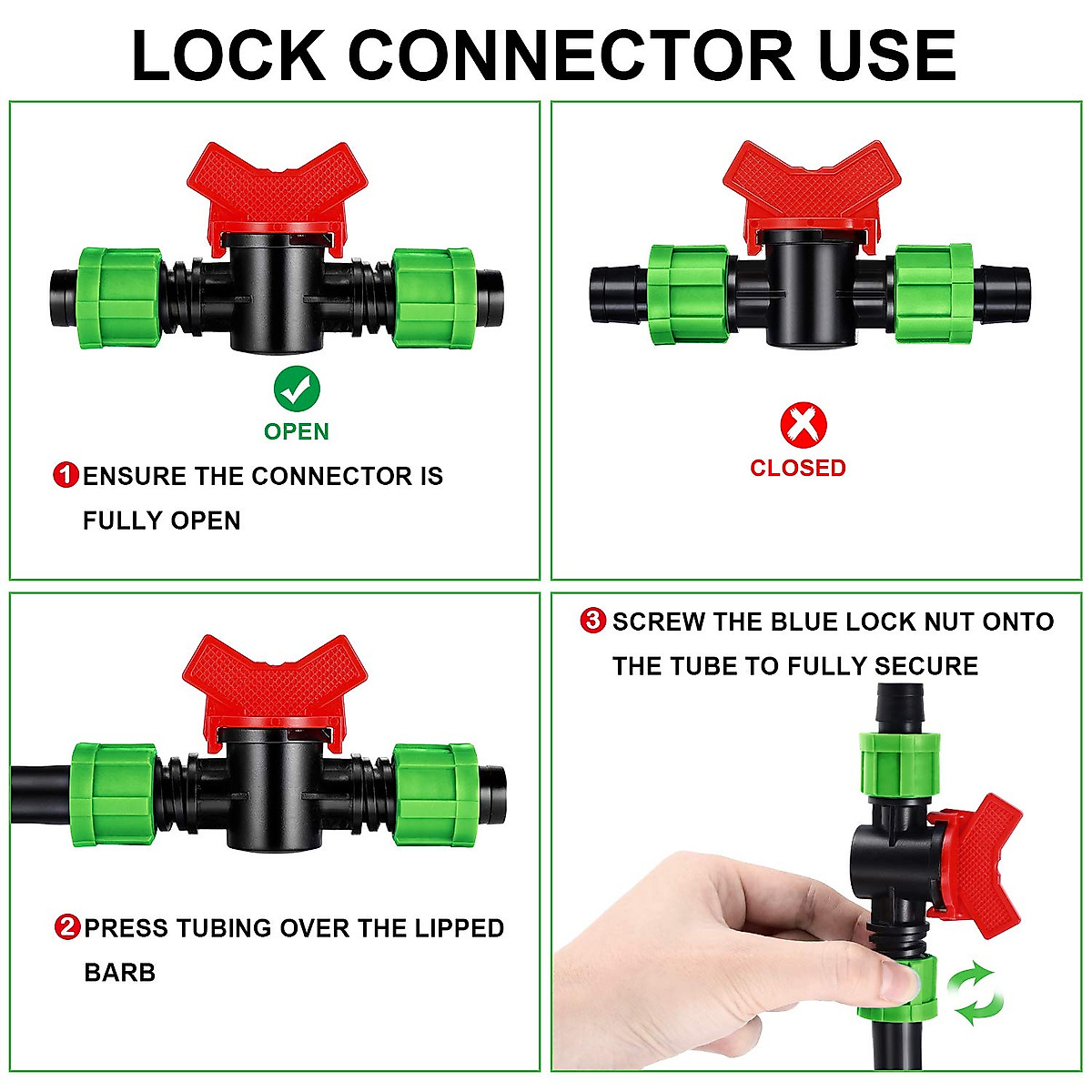 LOCK CONNECTOR USE

OPEN

1 ENSURE THE CONNECTOR IS FULLY OPEN

CLOSED

2 PRESS TUBING OVER THE LIPPED BARB

3 SCREW THE BLUE LOCK NUT ONTO THE TUBE TO FULLY SECURE