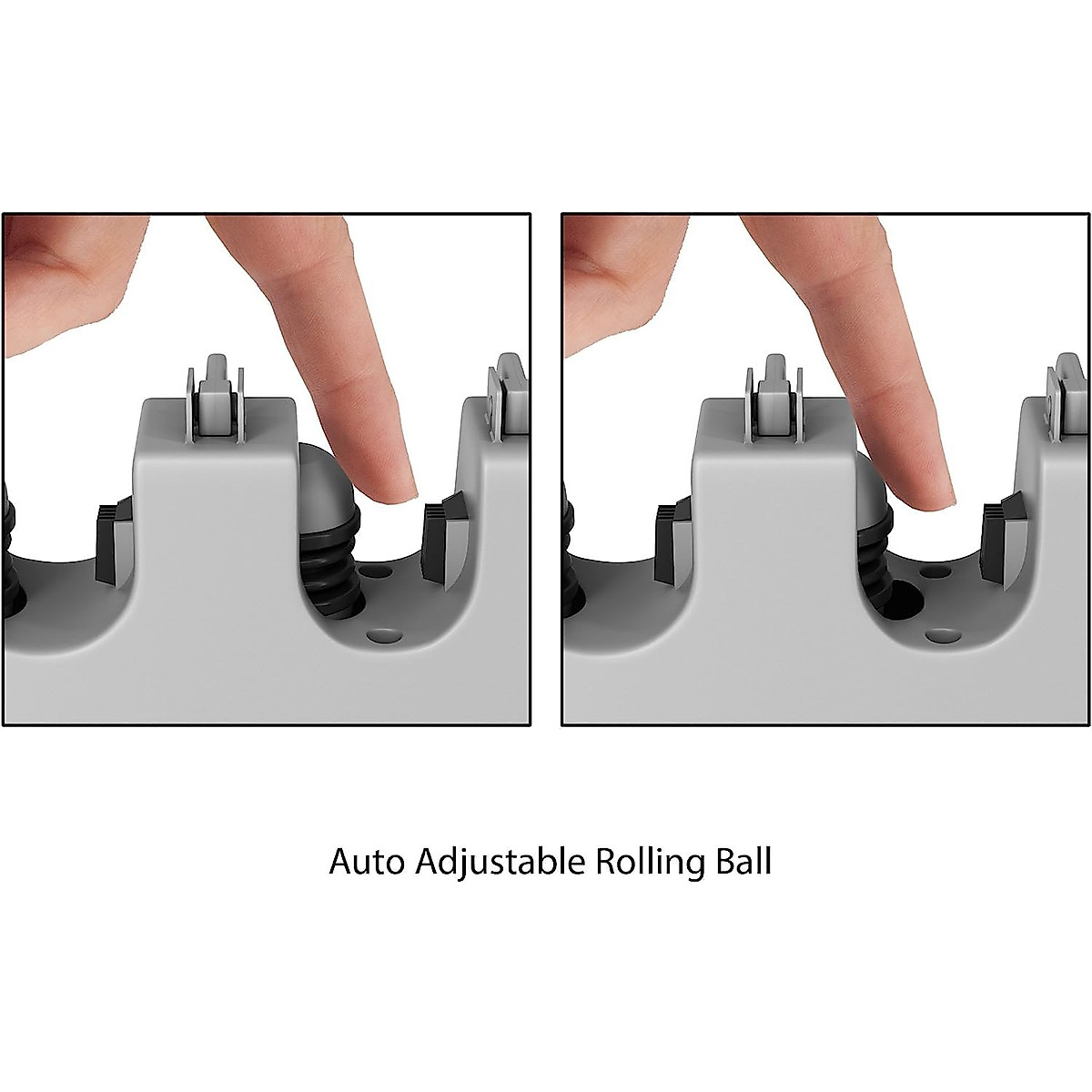 Auto Adjustable Rolling Ball