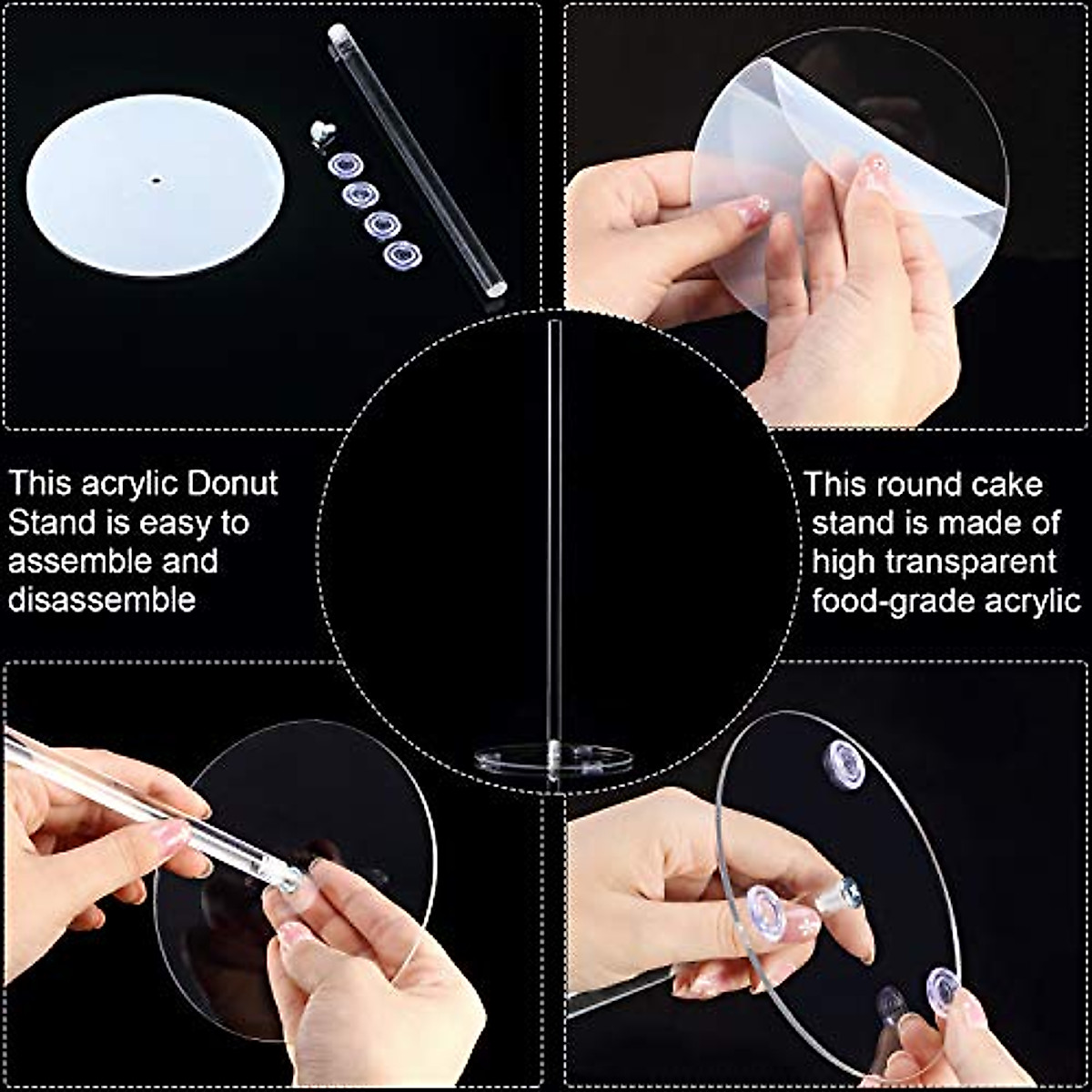 This acrylic Donut Stand is easy to assemble and disassemble

This round cake stand is made of high transparent food-grade acrylic