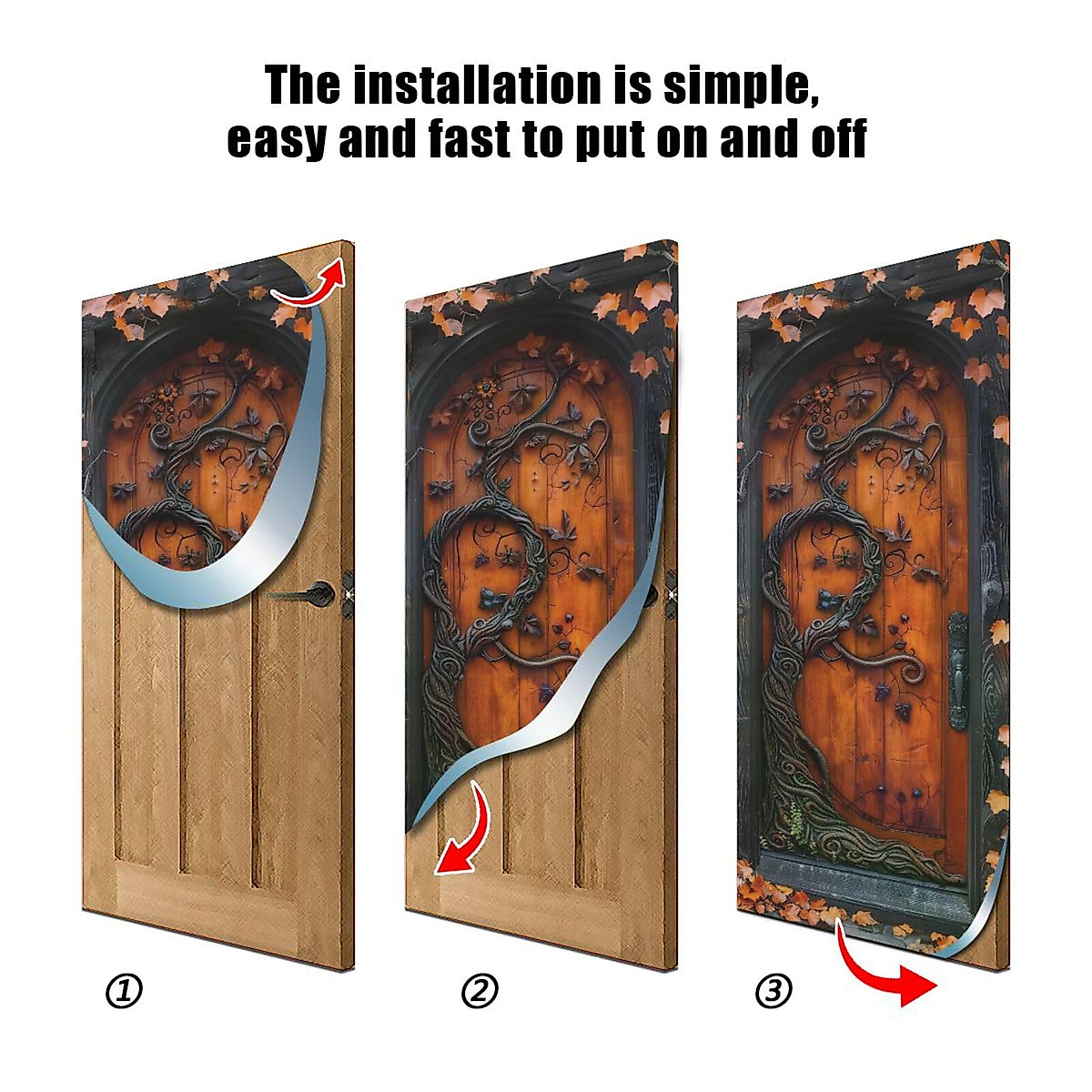 The installation is simple, easy and fast to put on and off

①

②

③