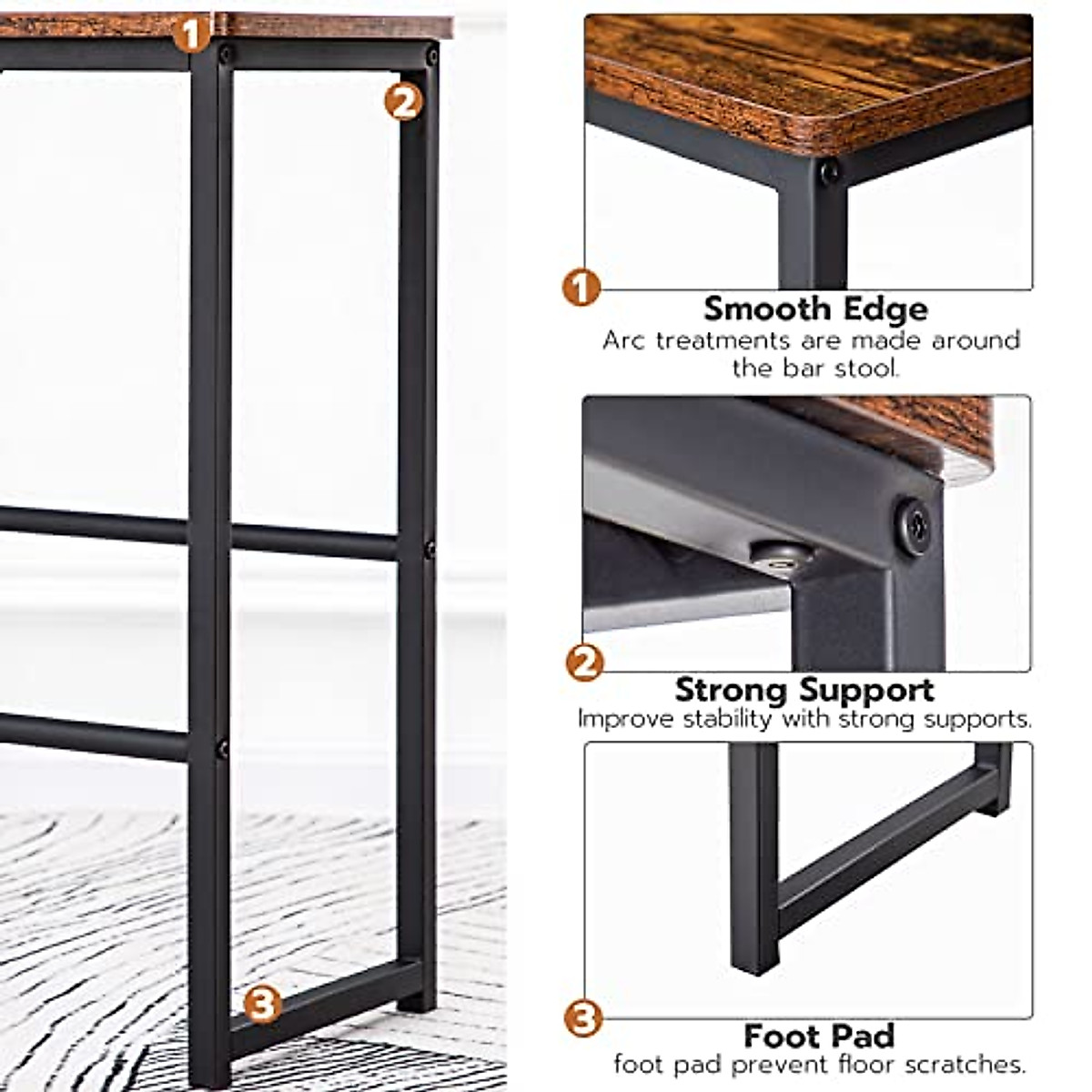 1

2

3

1

Smooth Edge

Arc treatments are made around the bar stool.

2

Strong Support

Improve stability with strong supports.

3

Foot Pad

foot pad prevent floor scratches.