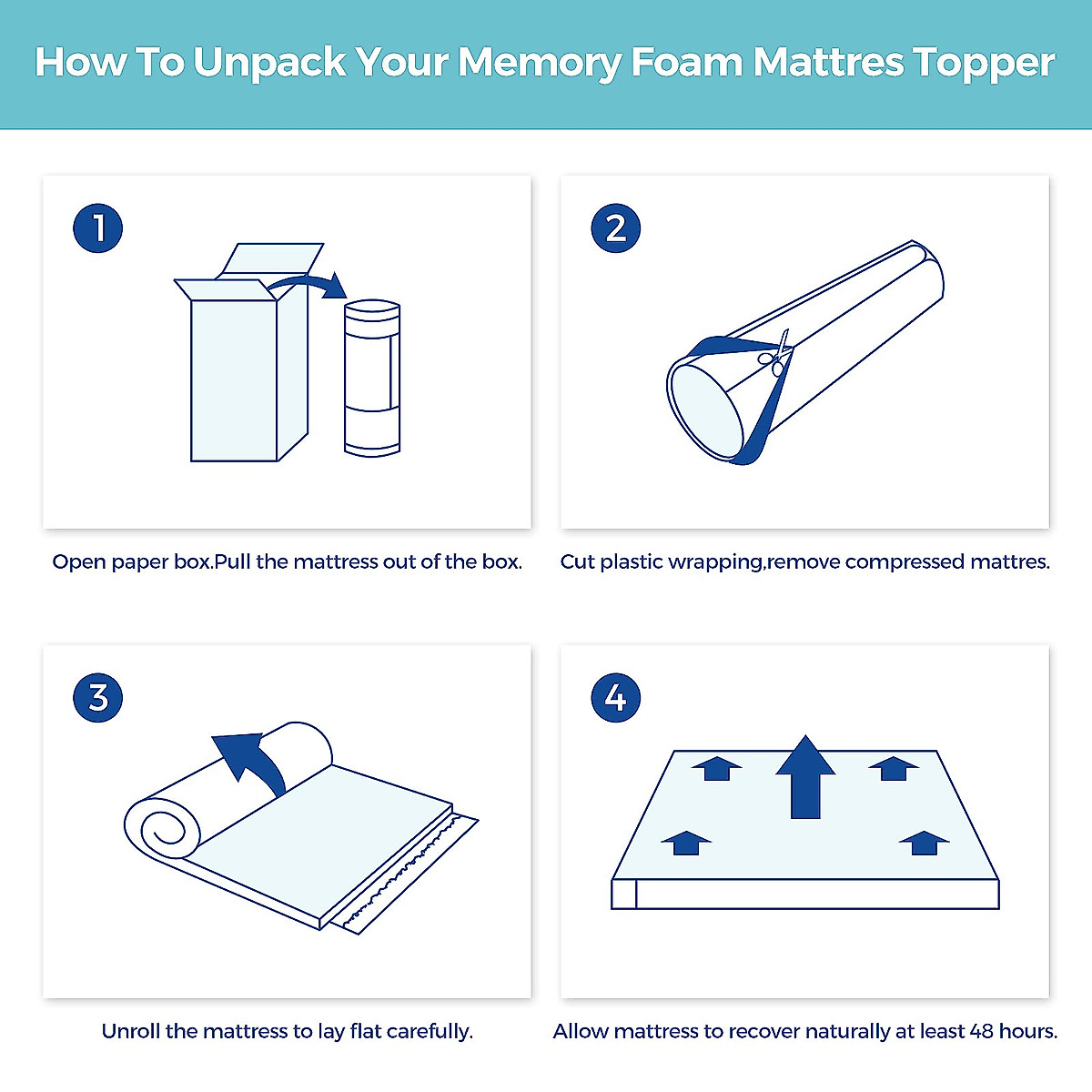 How To Unpack Your Memory Foam Mattres Topper

1

Open paper box.Pull the mattress out of the box.

2

Cut plastic wrapping,remove compressed mattres.

3

Unroll the mattress to lay flat carefully.

4

Allow mattress to recover naturally at least 48 hours.