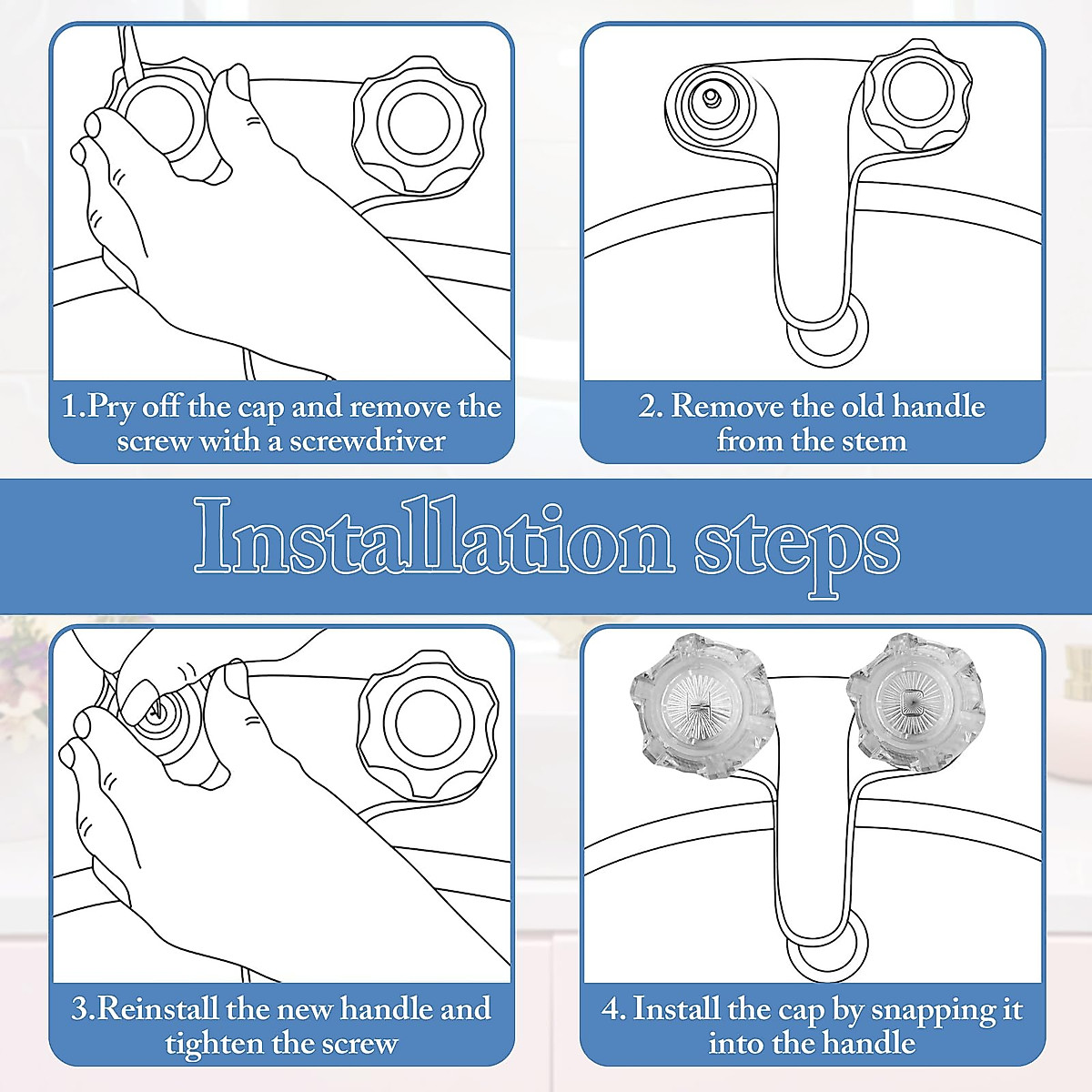 1.Pry off the cap and remove the screw with a screwdriver

2. Remove the old handle from the stem

Installation steps

3.Reinstall the new handle and tighten the screw

4. Install the cap by snapping it into the handle