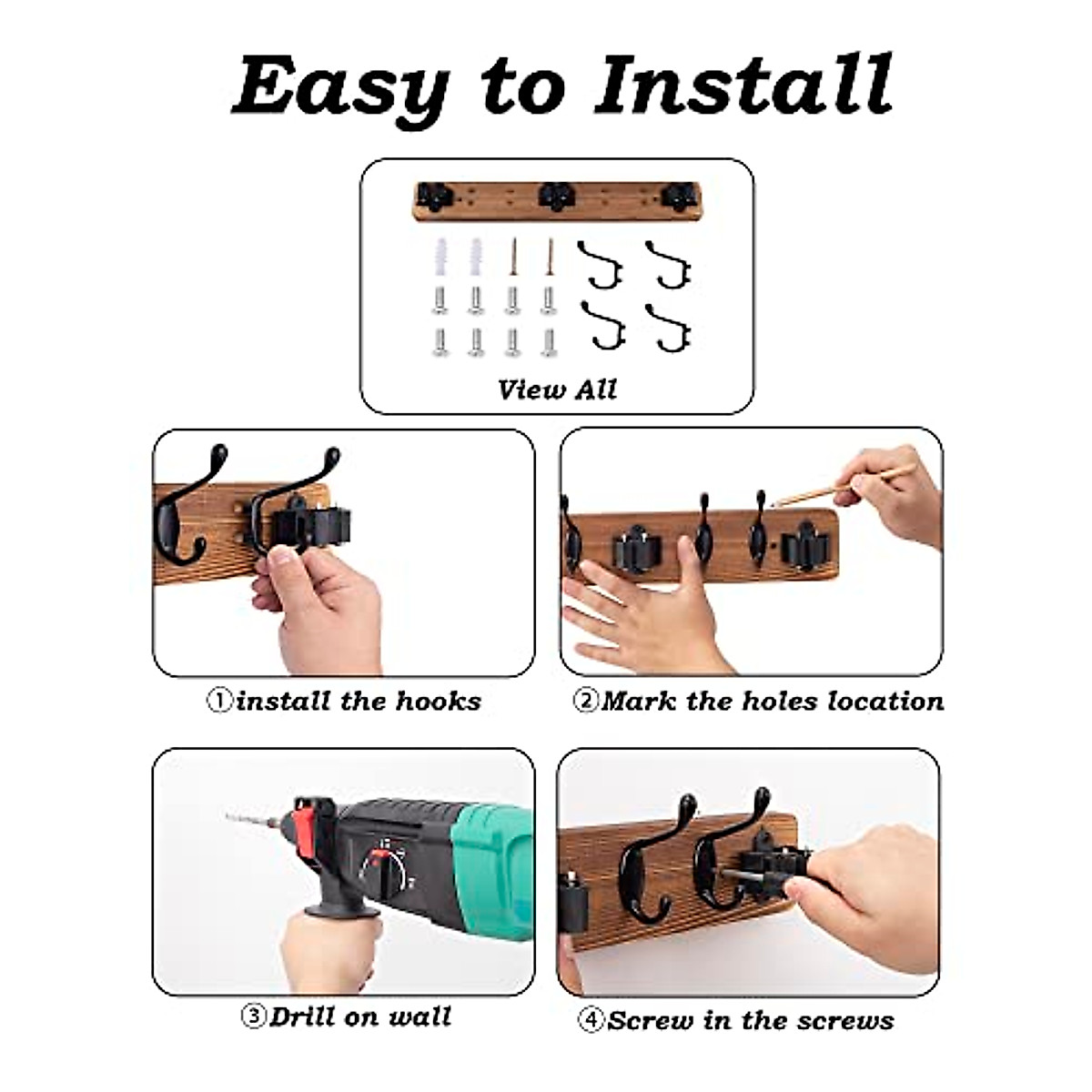 Easy to Install

View All

①install the hooks

②Mark the holes location

③Drill on wall

④Screw in the screws