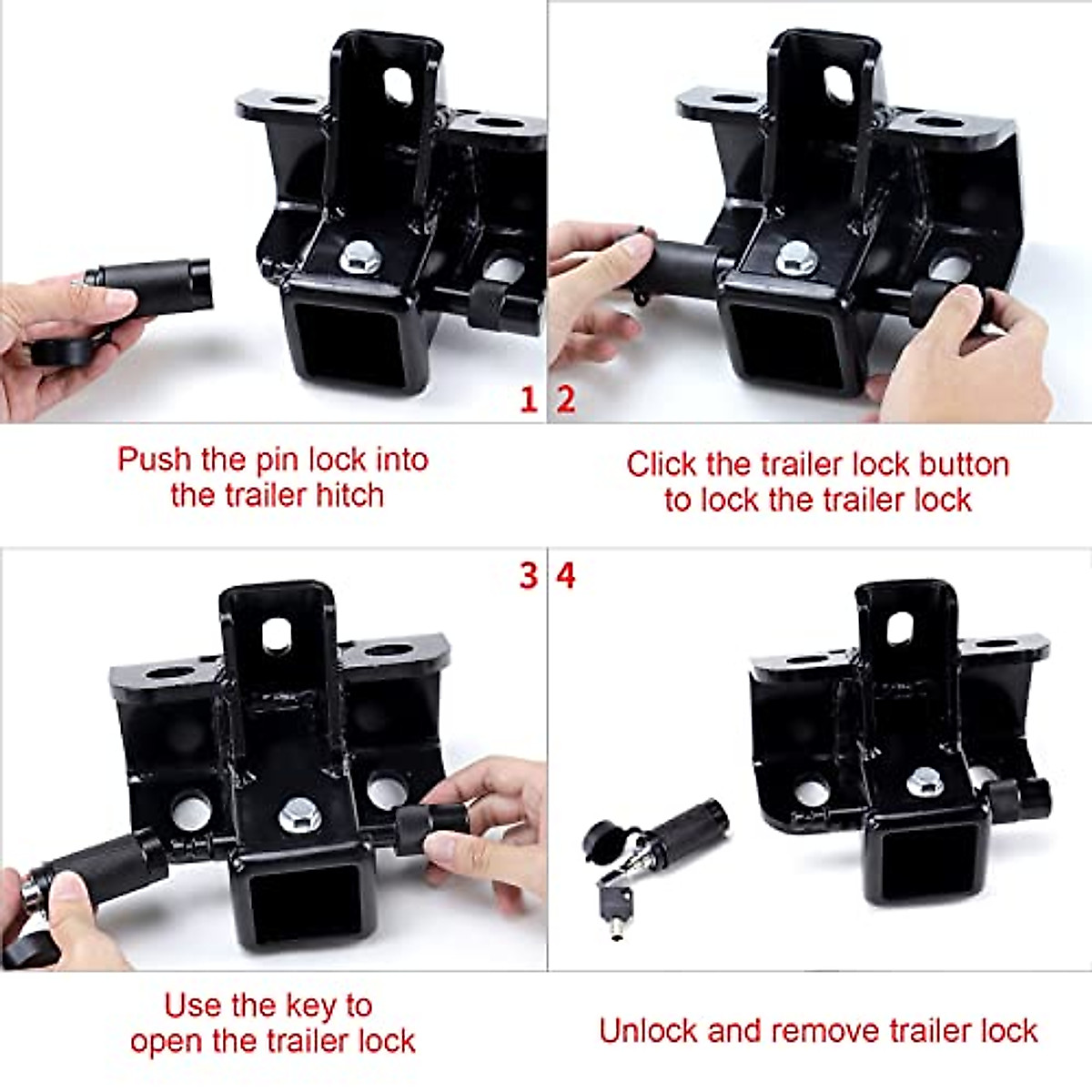 1

Push the pin lock into the trailer hitch

2

Click the trailer lock button to lock the trailer lock

3

Use the key to open the trailer lock

4

Unlock and remove trailer lock