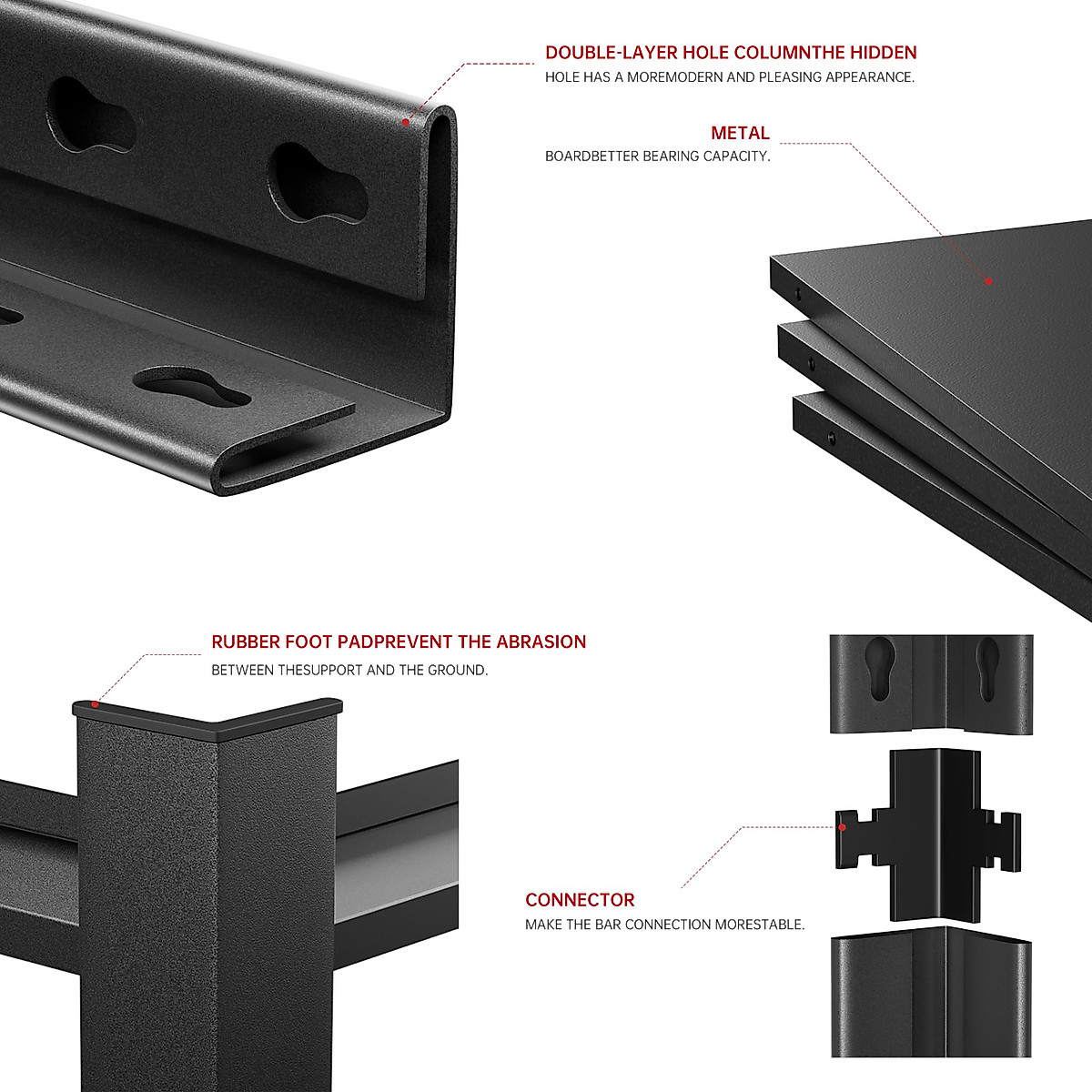 DOUBLE-LAYER HOLE COLUMNTHE HIDDEN
HOLE HAS A MOREMODERN AND PLEASING APPEARANCE.

METAL
BOARDBETTER BEARING CAPACITY.

RUBBER FOOT PADPREVENT THE ABRASION
BETWEEN THESUPPORT AND THE GROUND.

CONNECTOR
MAKE THE BAR CONNECTION MORESTABLE.