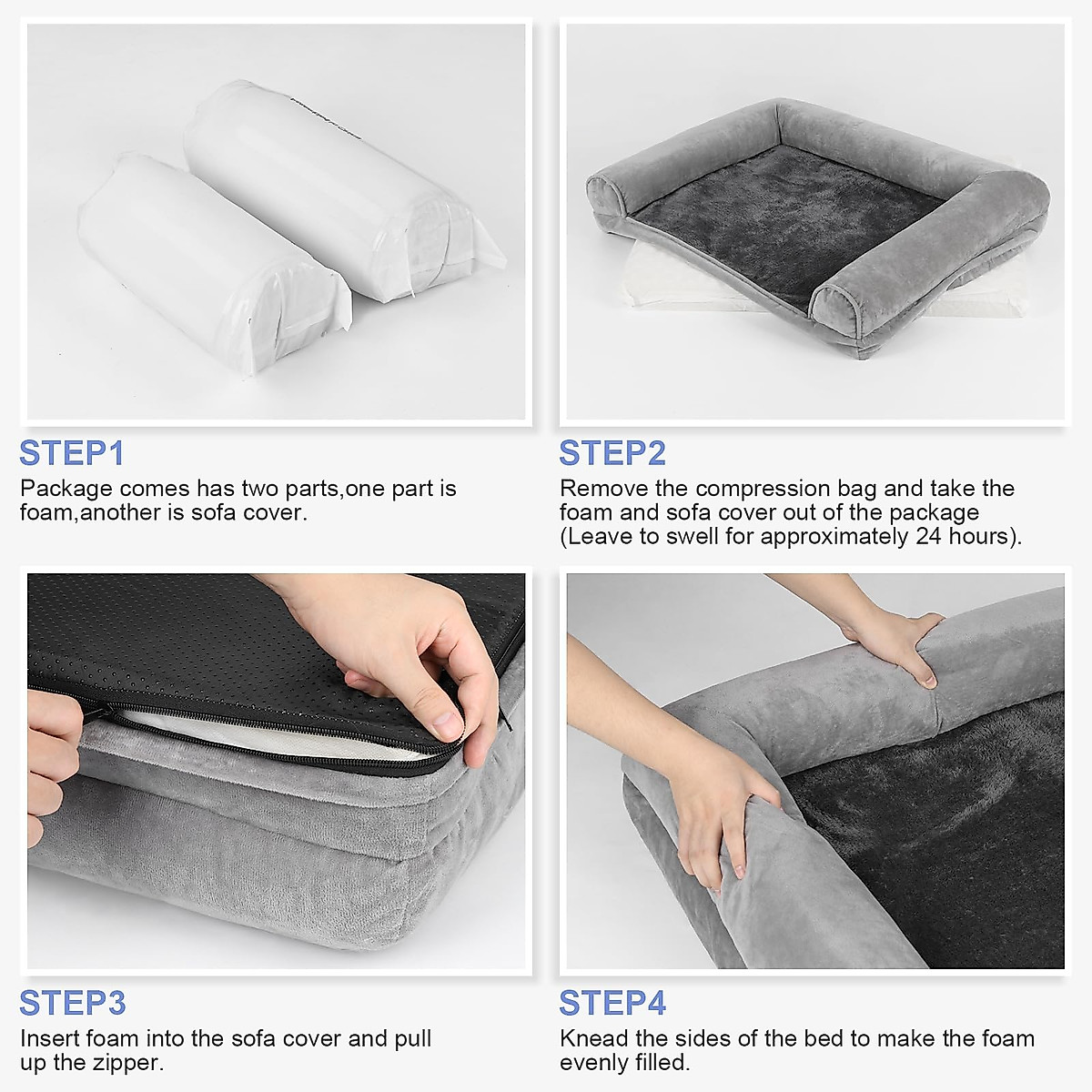 STEP1
Package comes has two parts,one part is foam,another is sofa cover.

STEP2
Remove the compression bag and take the foam and sofa cover out of the package (Leave to swell for approximately 24 hours).

STEP3
Insert foam into the sofa cover and pull up the zipper.

STEP4
Knead the sides of the bed to make the foam evenly filled.