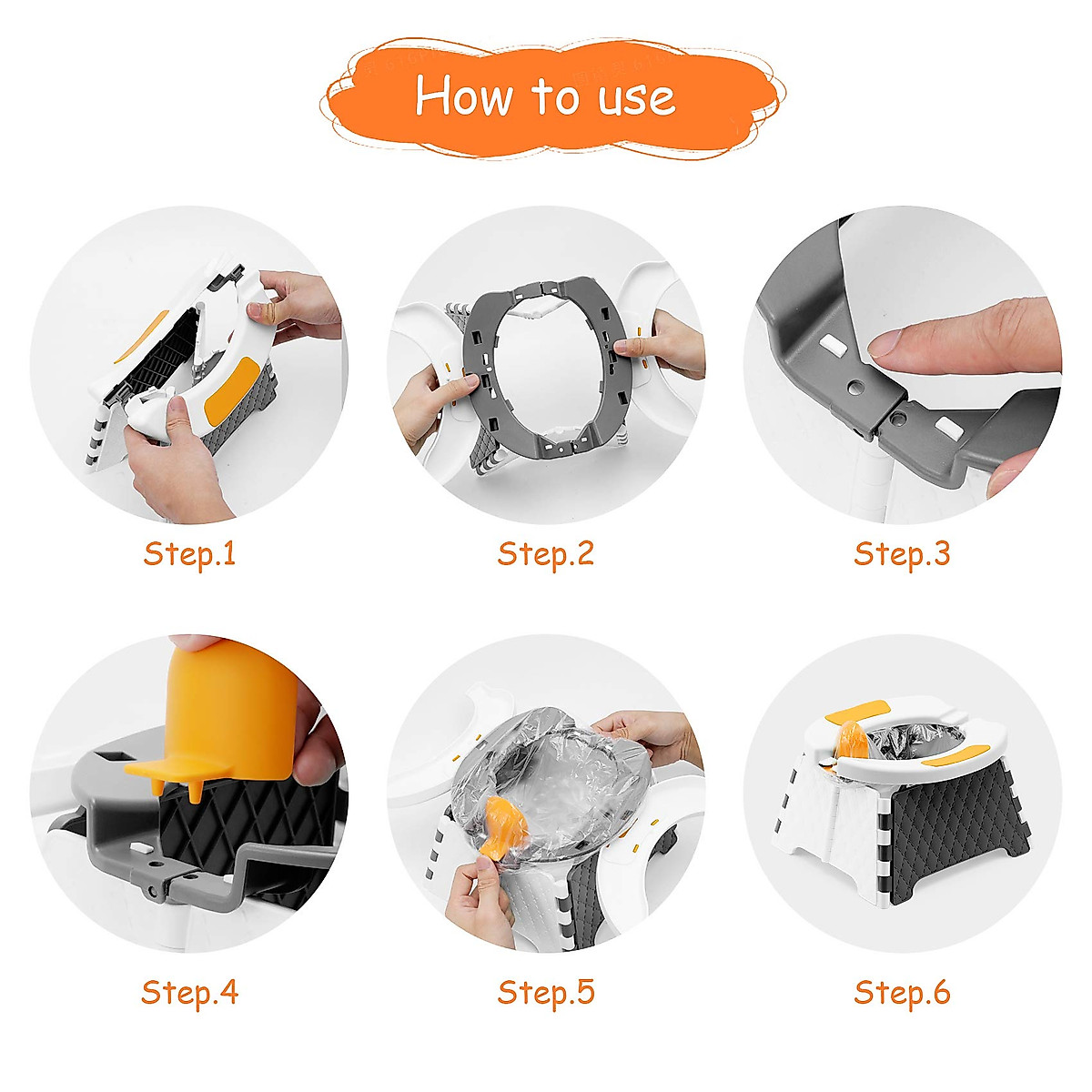 How to use

Step.1

Step.2

Step.3

Step.4

Step.5

Step.6