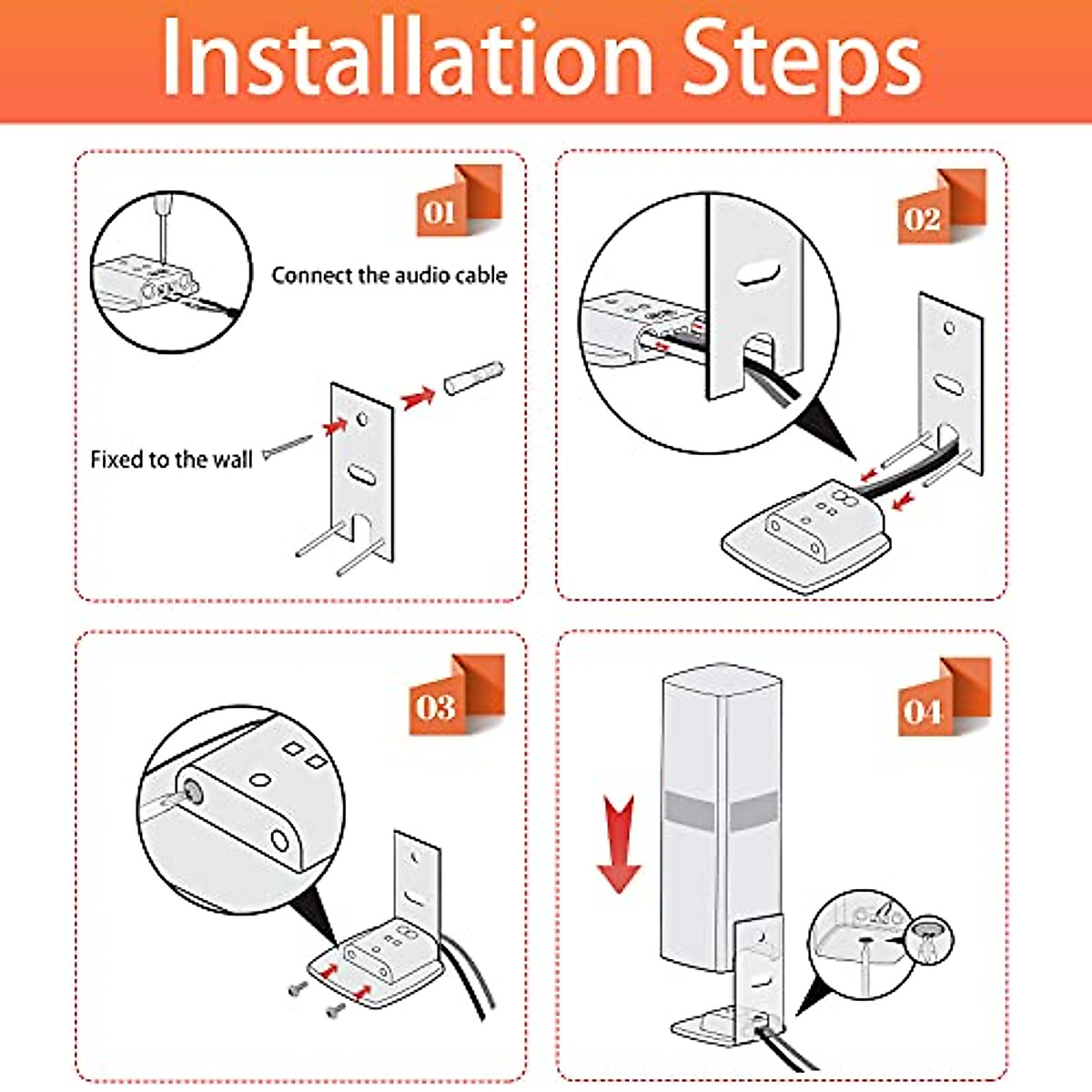 Installation Steps

01

Connect the audio cable

Fixed to the wall

02

03

04