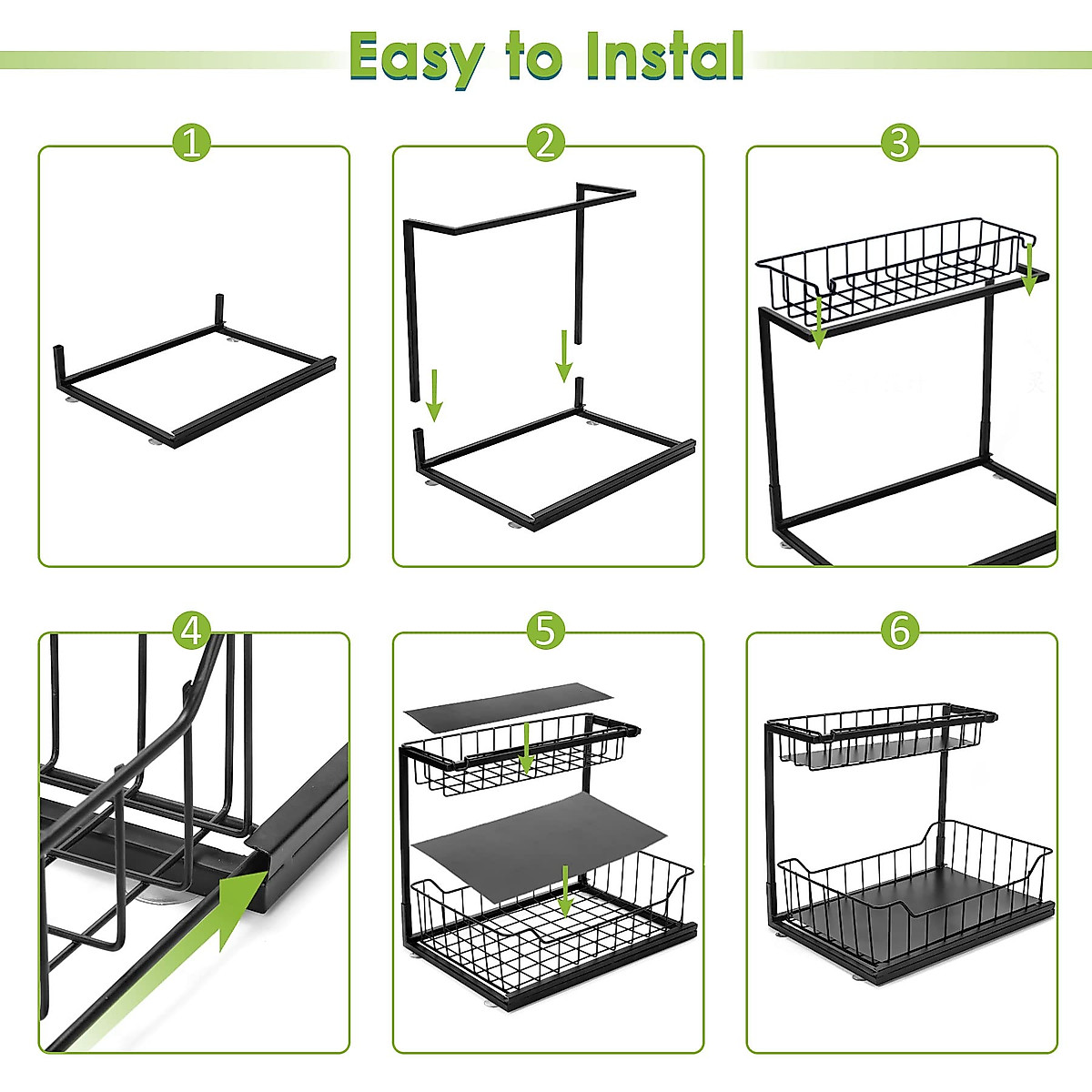 Easy to Instal

1

2

3

4

5

6