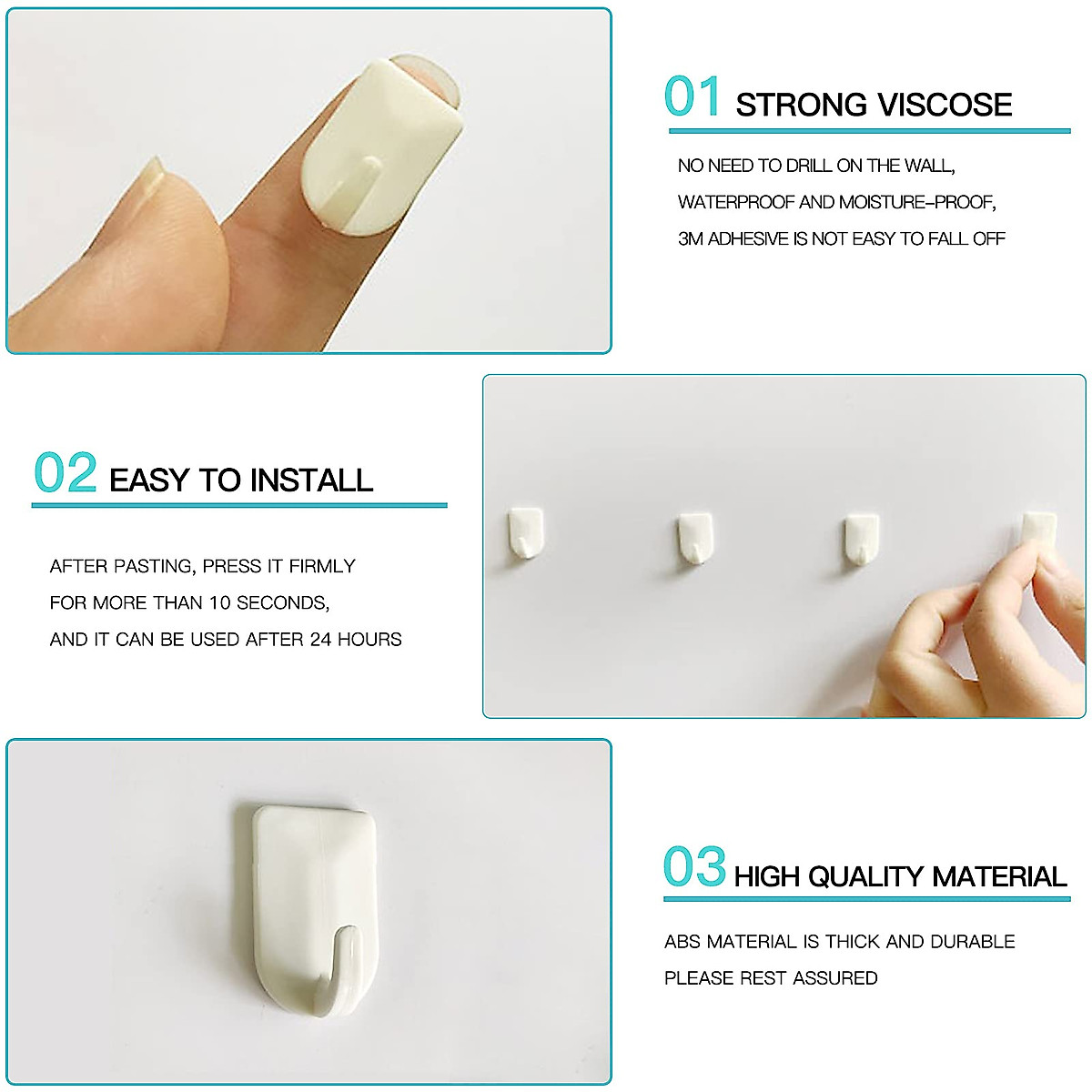 01 STRONG VISCOSE

NO NEED TO DRILL ON THE WALL,
WATERPROOF AND MOISTURE-PROOF,
3M ADHESIVE IS NOT EASY TO FALL OFF

02 EASY TO INSTALL

AFTER PASTING, PRESS IT FIRMLY
FOR MORE THAN 10 SECONDS,
AND IT CAN BE USED AFTER 24 HOURS

03 HIGH QUALITY MATERIAL

ABS MATERIAL IS THICK AND DURABLE
PLEASE REST ASSURED