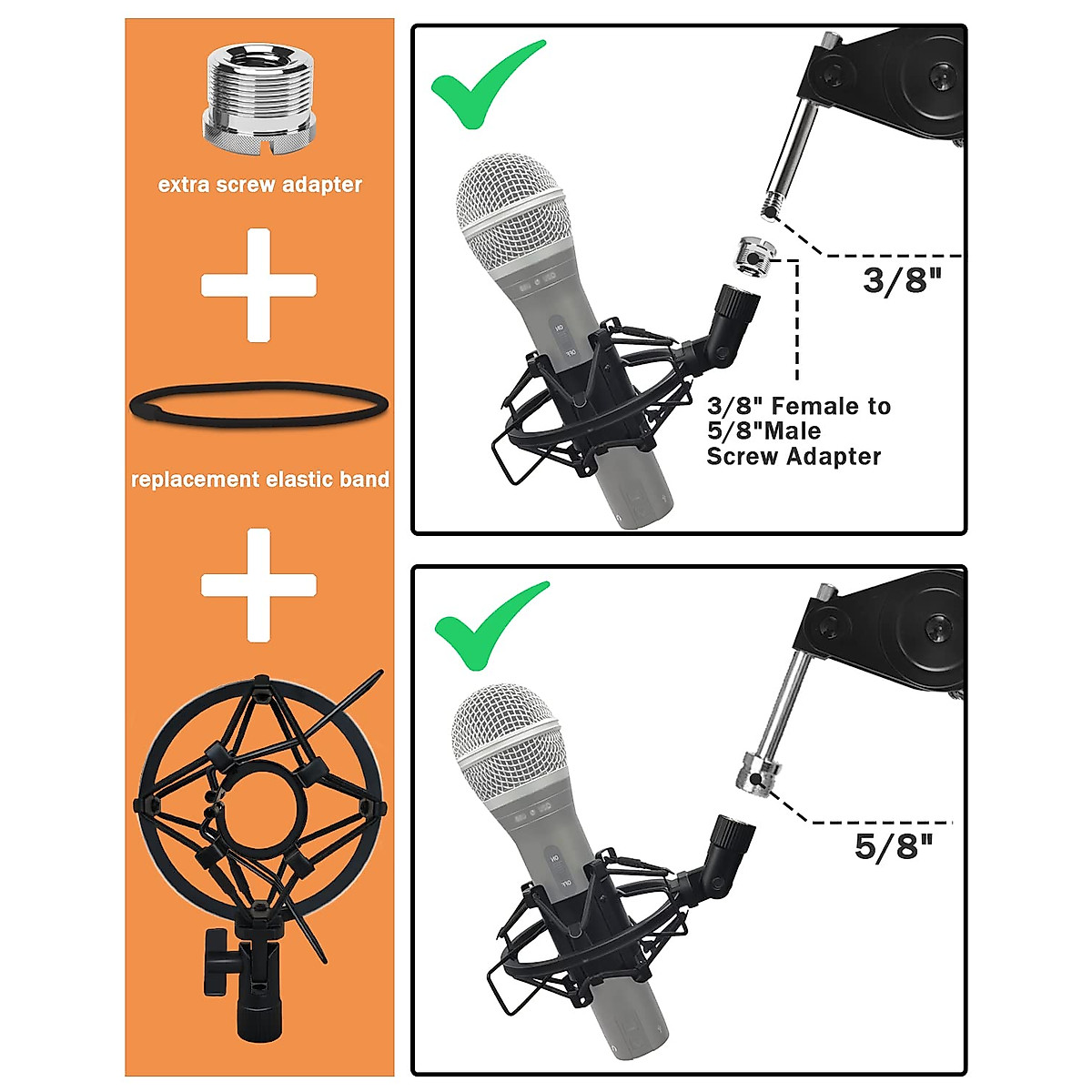 extra screw adapter

replacement elastic band

3/8"

3/8" Female to 5/8"Male Screw Adapter

5/8"