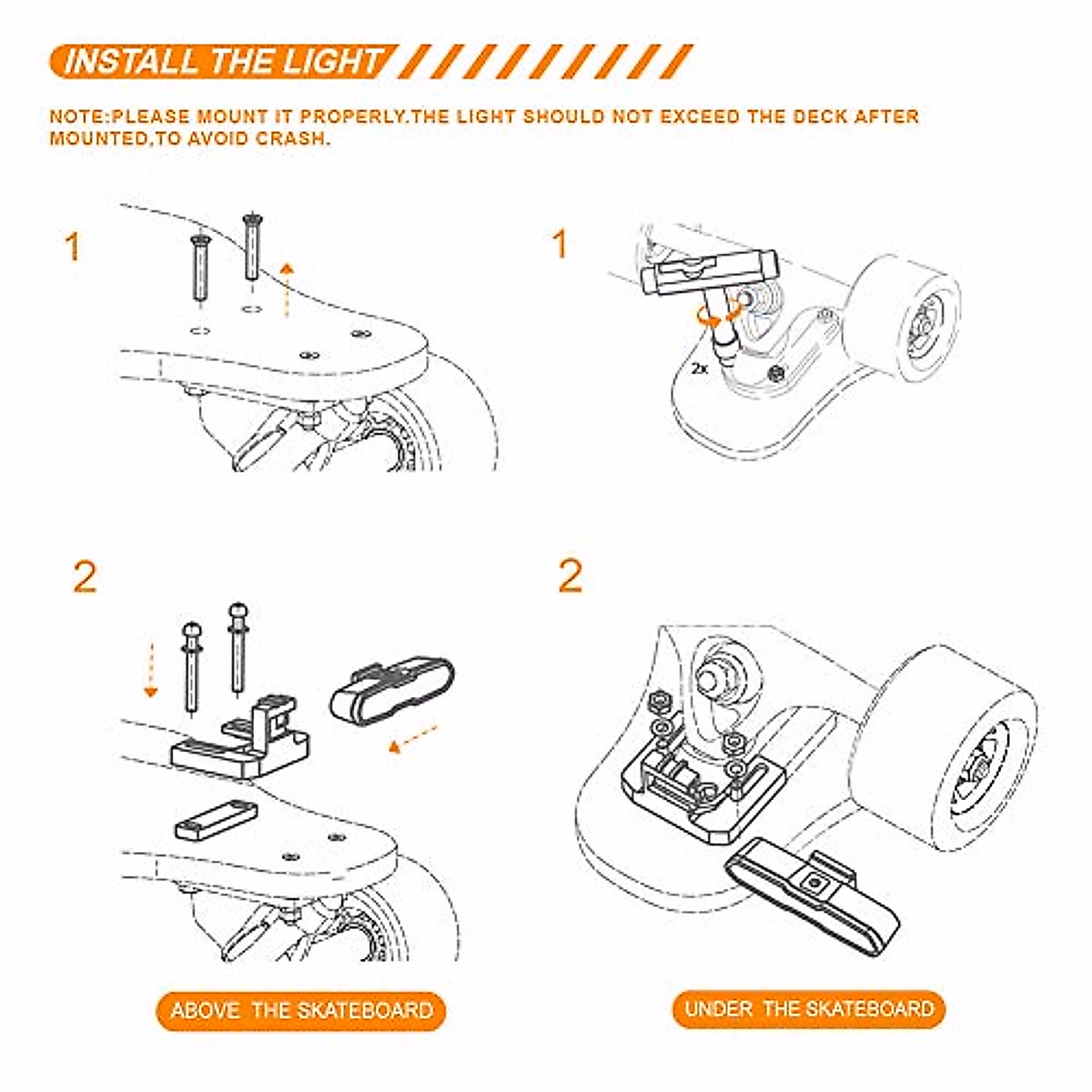 INSTALL THE LIGHT

NOTE:PLEASE MOUNT IT PROPERLY.THE LIGHT SHOULD NOT EXCEED THE DECK AFTER MOUNTED,TO AVOID CRASH.

1

1

2x

2

2

ABOVE THE SKATEBOARD

UNDER THE SKATEBOARD