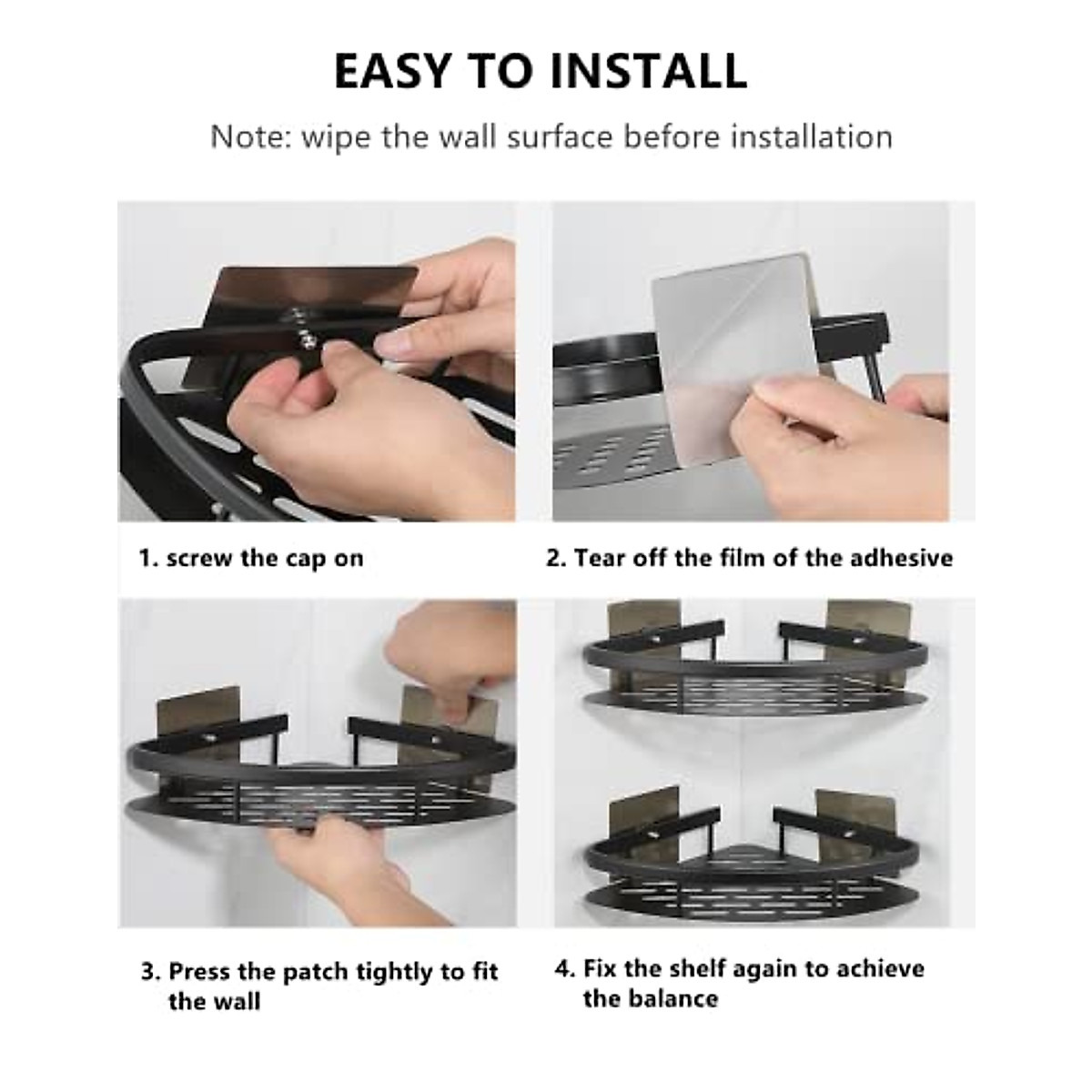 EASY TO INSTALL

Note: wipe the wall surface before installation

1. screw the cap on

2. Tear off the film of the adhesive

3. Press the patch tightly to fit the wall

4. Fix the shelf again to achieve the balance