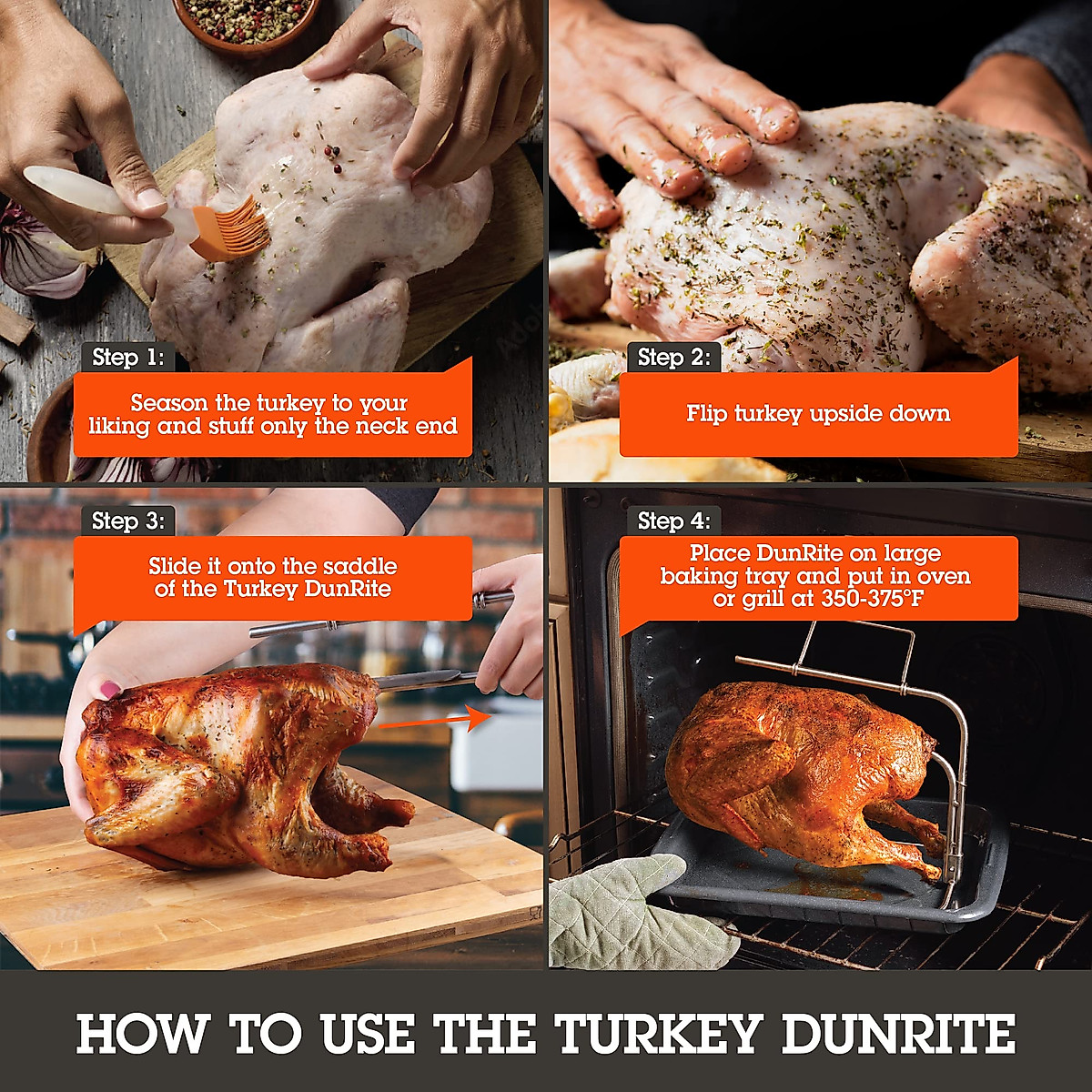 Step 1:

Season the turkey to your liking and stuff only the neck end

Step 2:

Flip turkey upside down

Step 3:

Slide it onto the saddle of the Turkey DunRite

Step 4:

Place DunRite on large baking tray and put in oven or grill at 350-375°F

HOW TO USE THE TURKEY DUNRITE