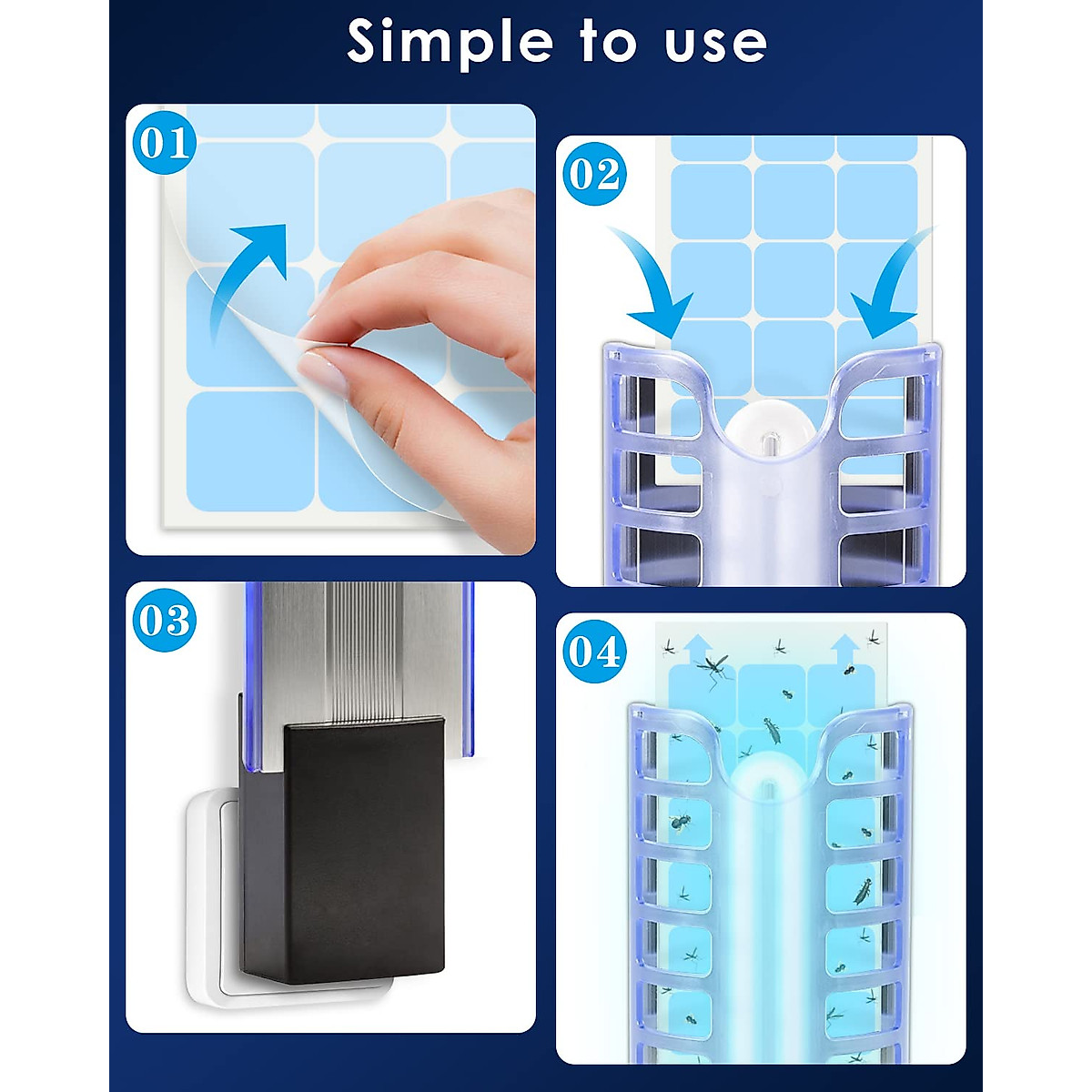 Simple to use

01

02

03

04