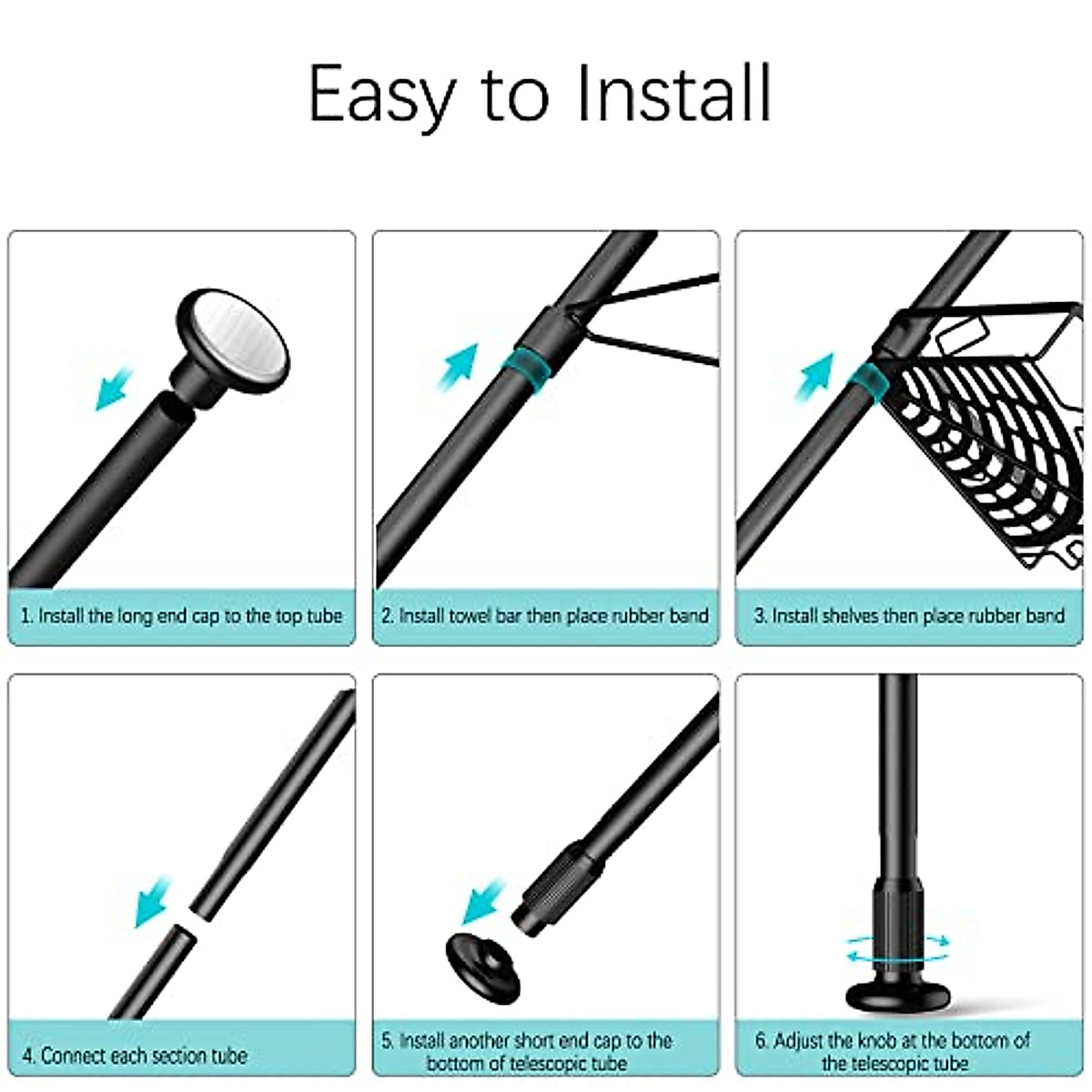 Easy to Install

1. Install the long end cap to the top tube

2. Install towel bar then place rubber band

3. Install shelves then place rubber band

4. Connect each section tube

5. Install another short end cap to the bottom of telescopic tube

6. Adjust the knob at the bottom of the telescopic tube