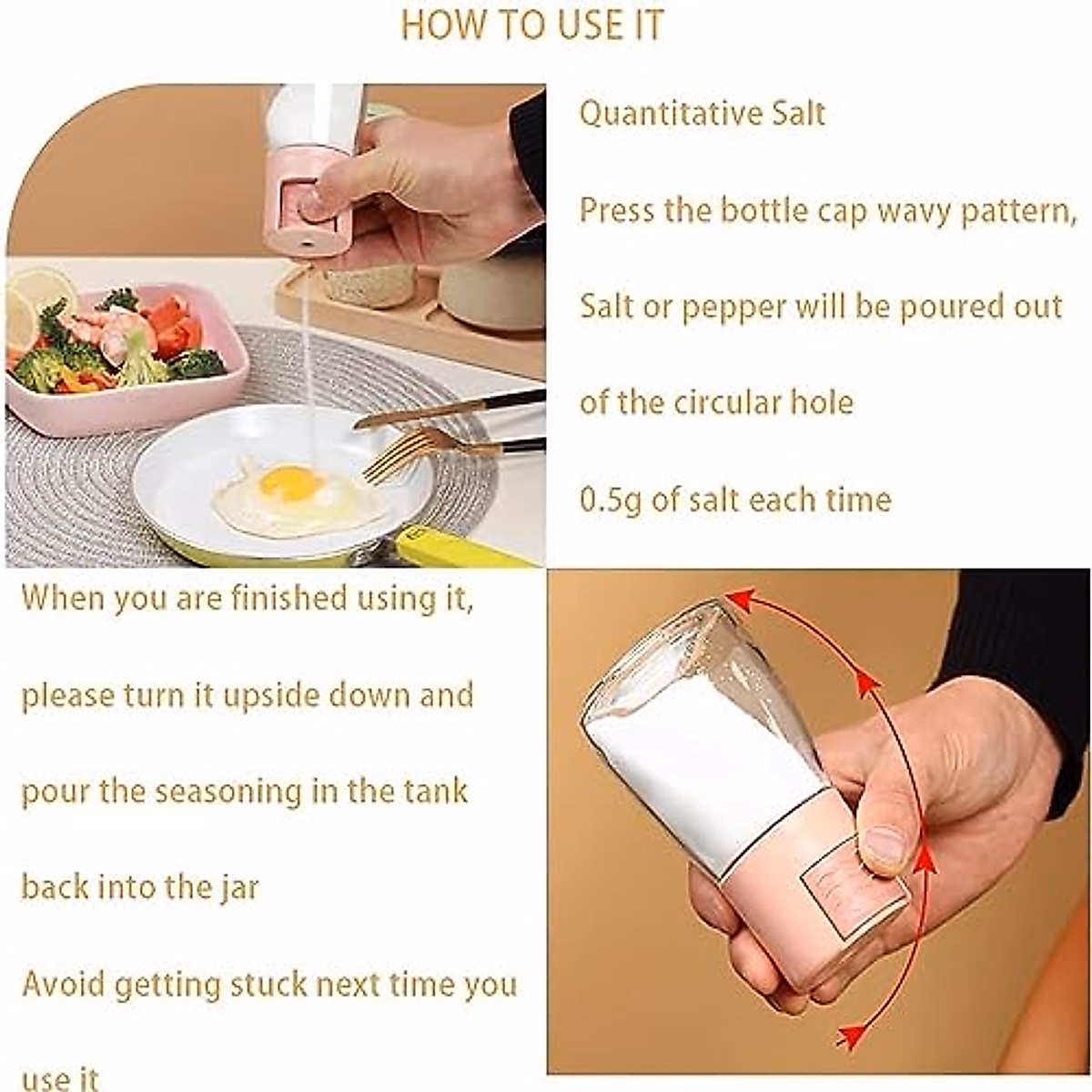 HOW TO USE IT

Quantitative Salt

Press the bottle cap wavy pattern,

Salt or pepper will be poured out

of the circular hole

0.5g of salt each time

When you are finished using it,

please turn it upside down and

pour the seasoning in the tank

back into the jar

Avoid getting stuck next time you

use it