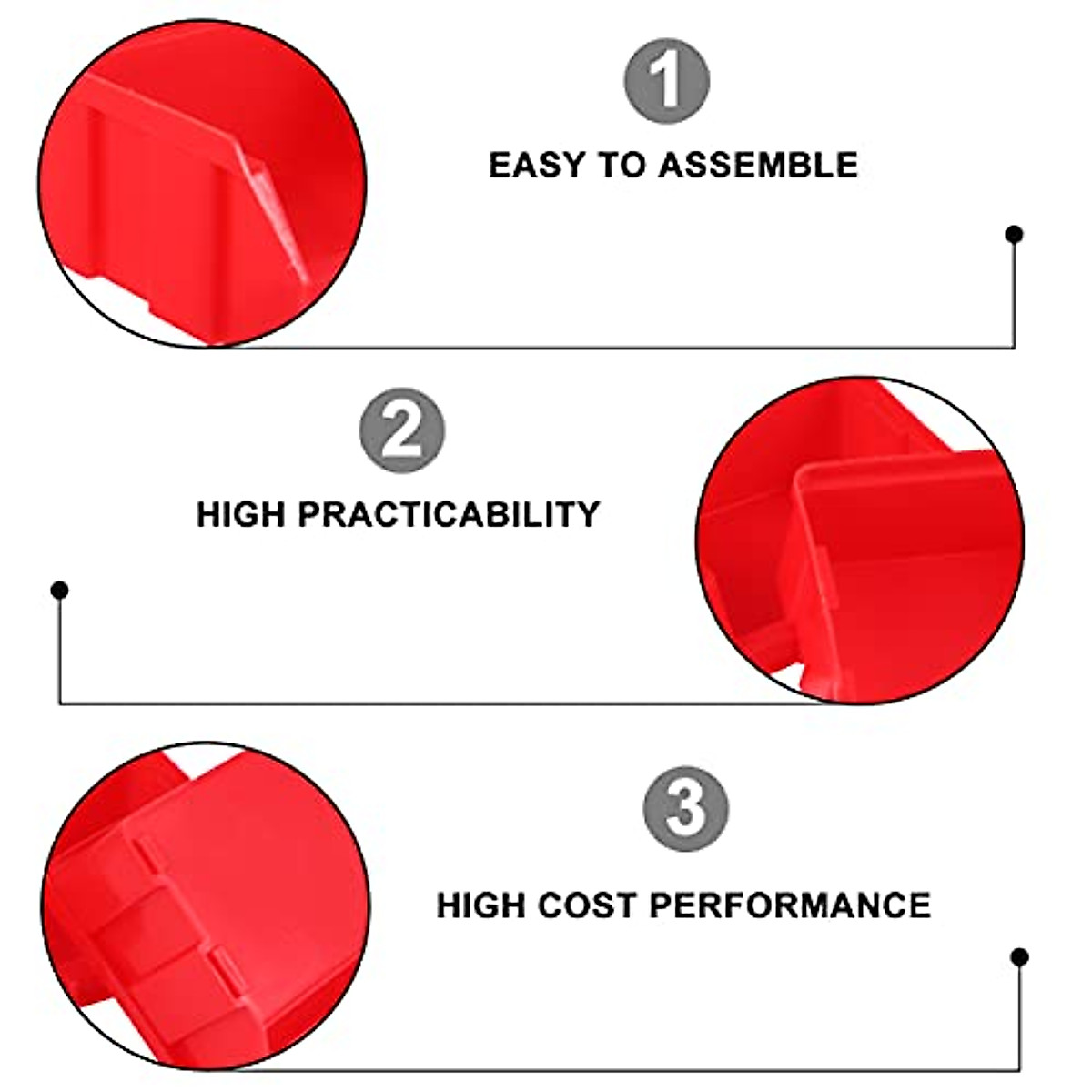 1

EASY TO ASSEMBLE

2

HIGH PRACTICABILITY

3

HIGH COST PERFORMANCE